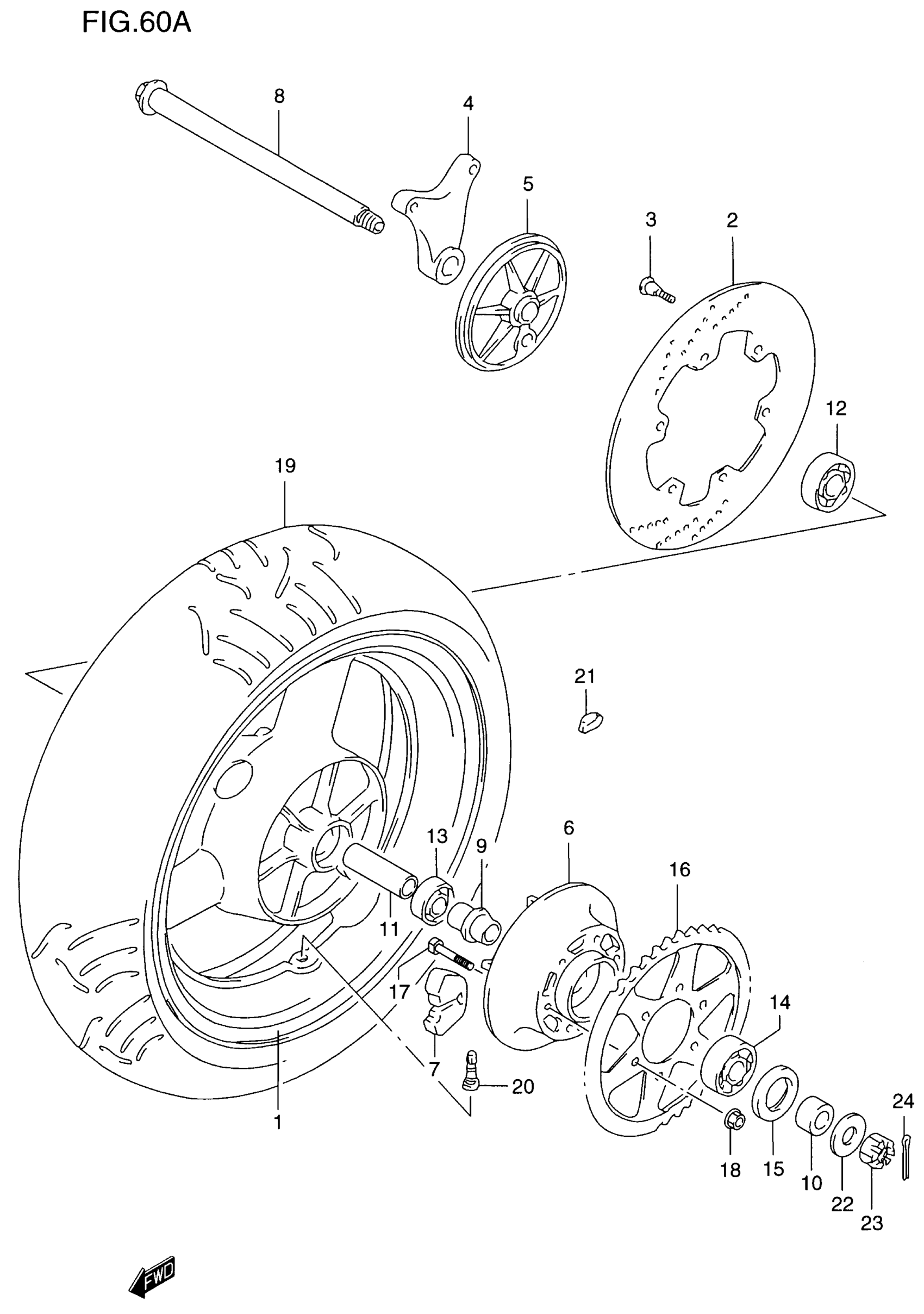 FIG.60A

8
4
5
3
2
12
19
21
13
9
6
16
11
17
14
7
20
1
18
15
10
22
23
24

FWD