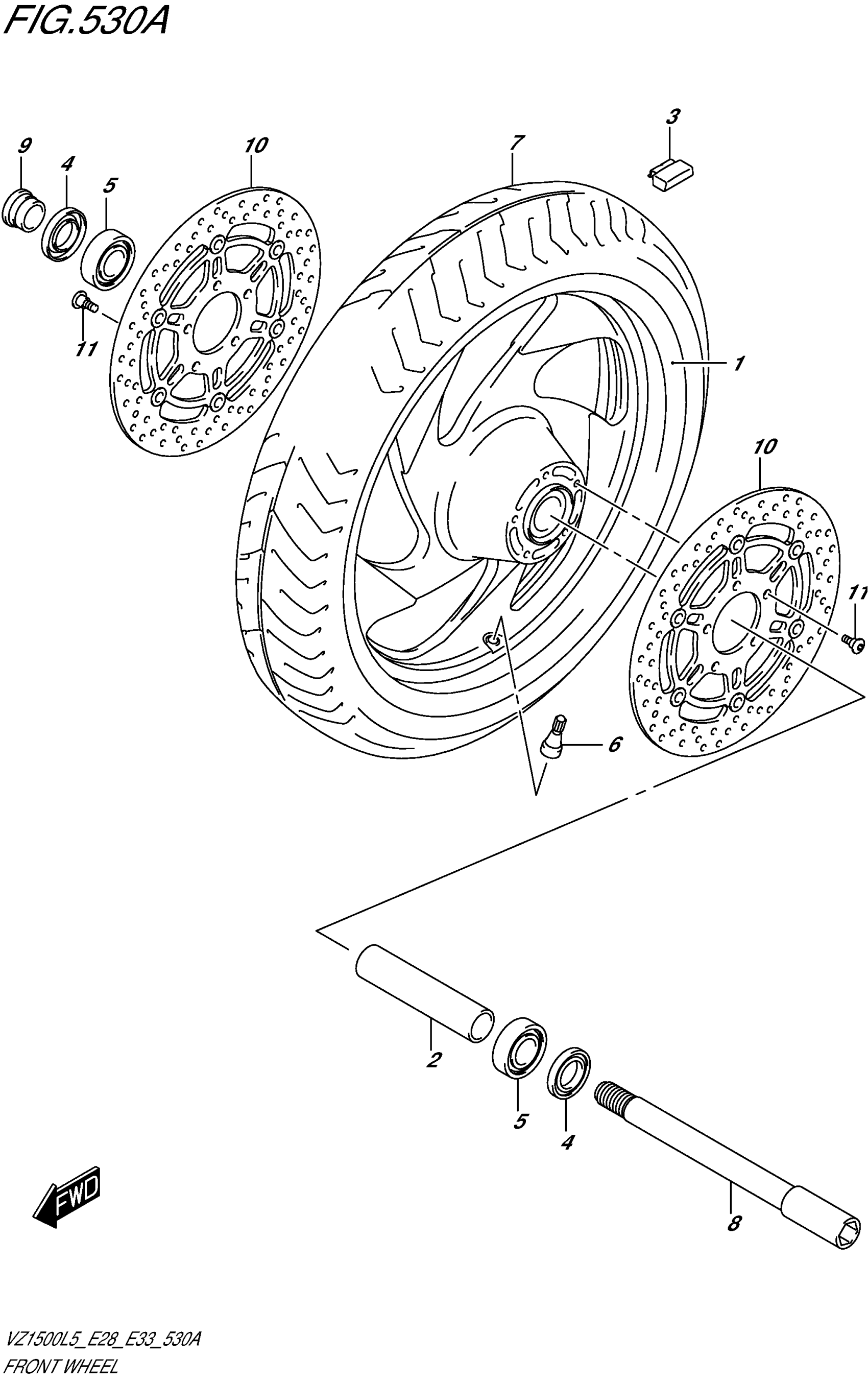 FIG.530A

9
4
5
10
7
3
11
1
10
11
6
2
5
4
8

FWD

VZ1500L5_E28_E33_530A
FRONT WHEEL