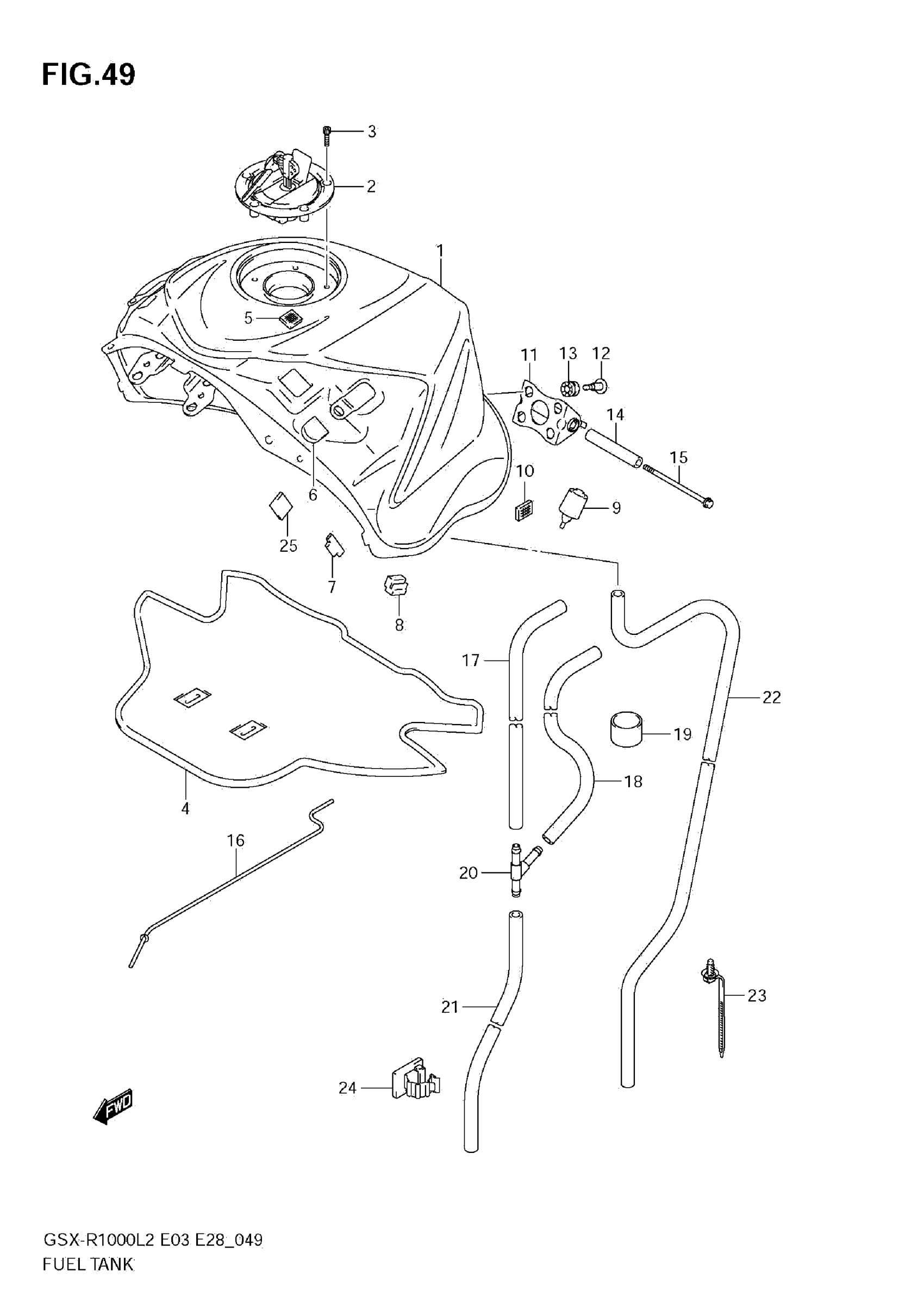 FIG.49

3
2
1
5
11
13
12
14
15
10
9
6
25
7
8
17
22
19
18
4
16
20
21
23
24
FWD

GSX-R1000L2 E03 E28_049
FUEL TANK