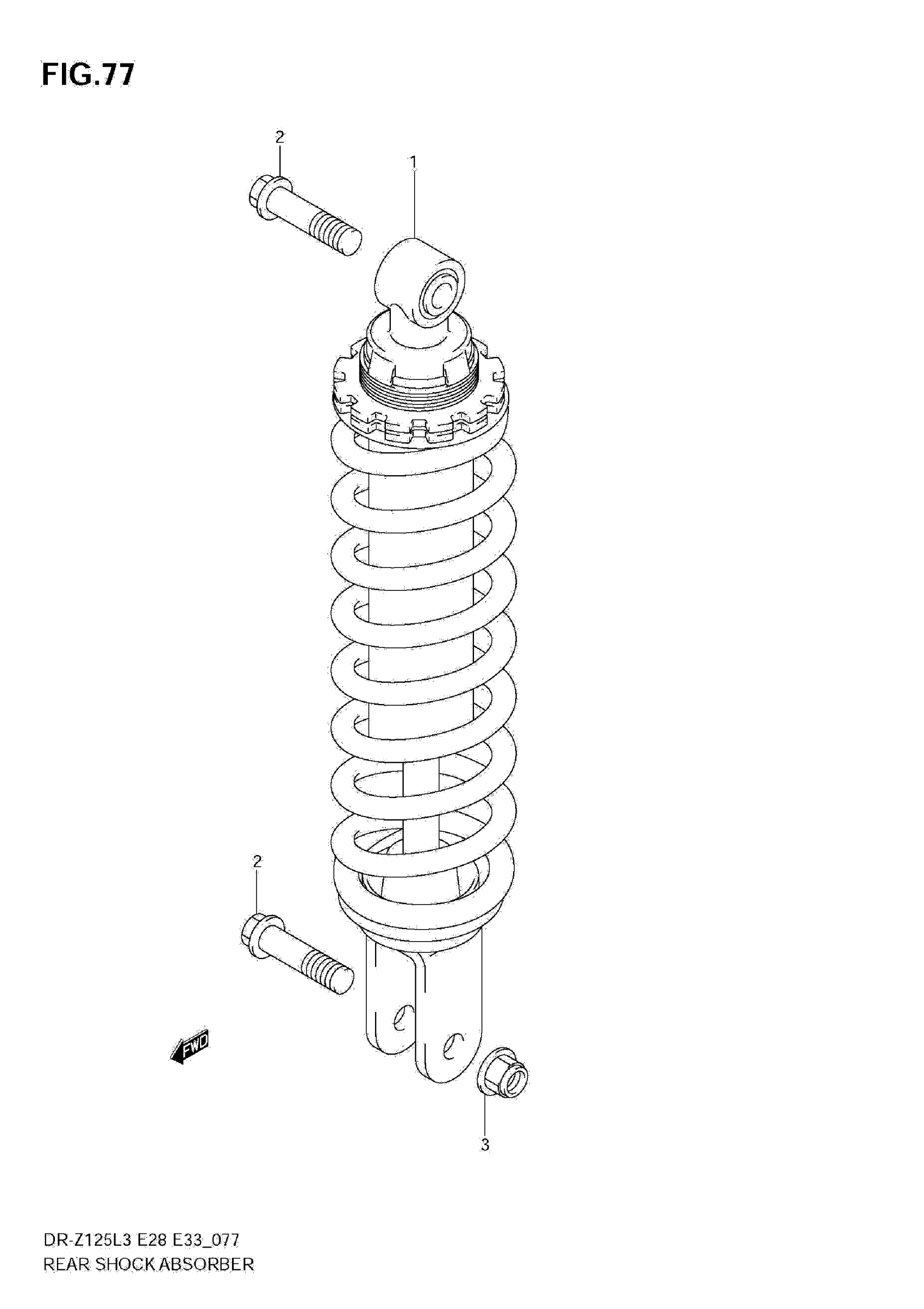 FIG.77

2

1

2

FWD

3

DR-Z125L3 E28 E33_077
REAR SHOCK ABSORBER