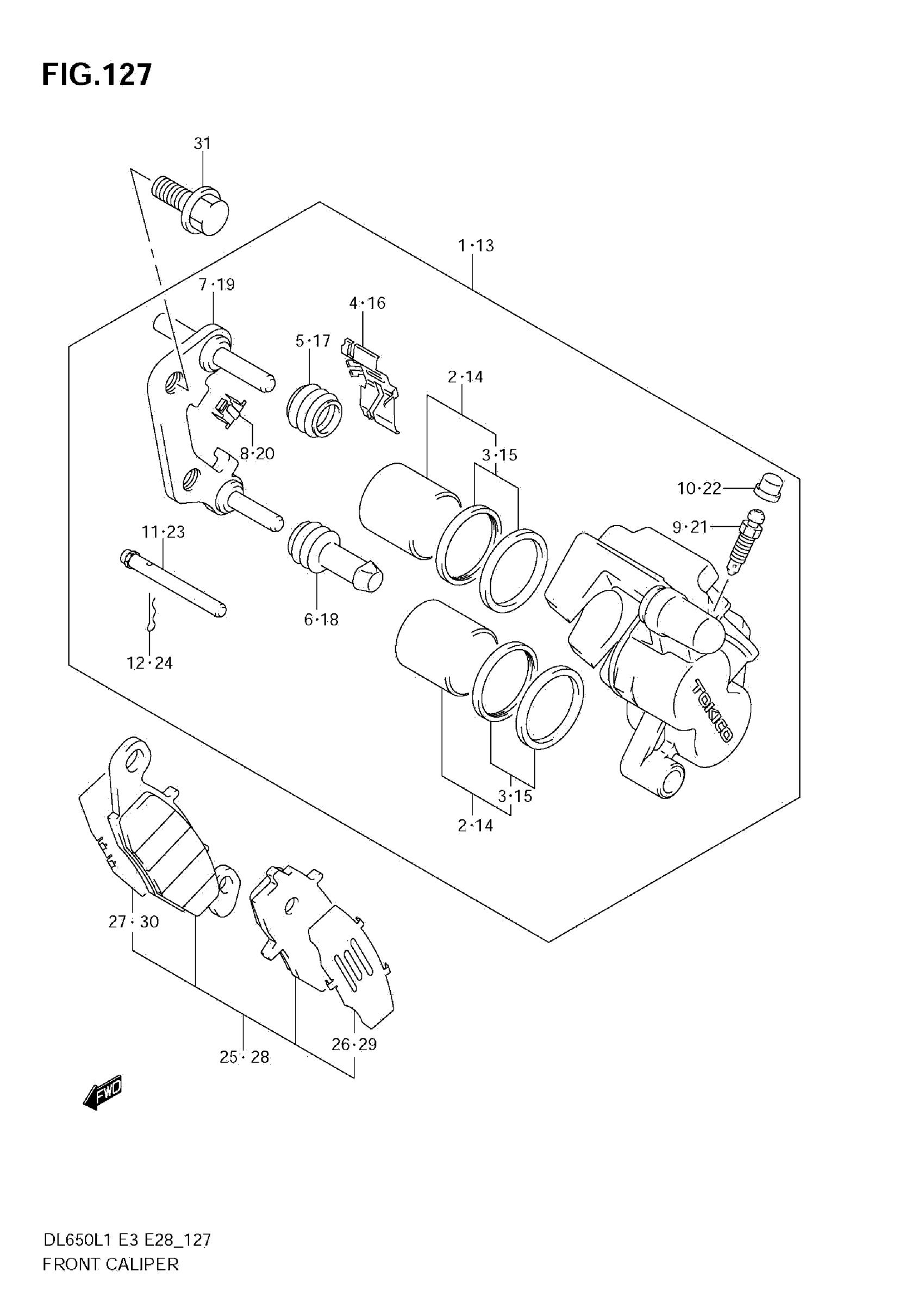 FIG.127

31

1·13

7·19

4·16

5·17

2·14

8·20

3·15

10·22

9·21

11·23

6·18

12·24

TOKICO

3·15

2·14

27·30

26·29

25·28

FWD

DL650L1 E3 E28_127
FRONT CALIPER