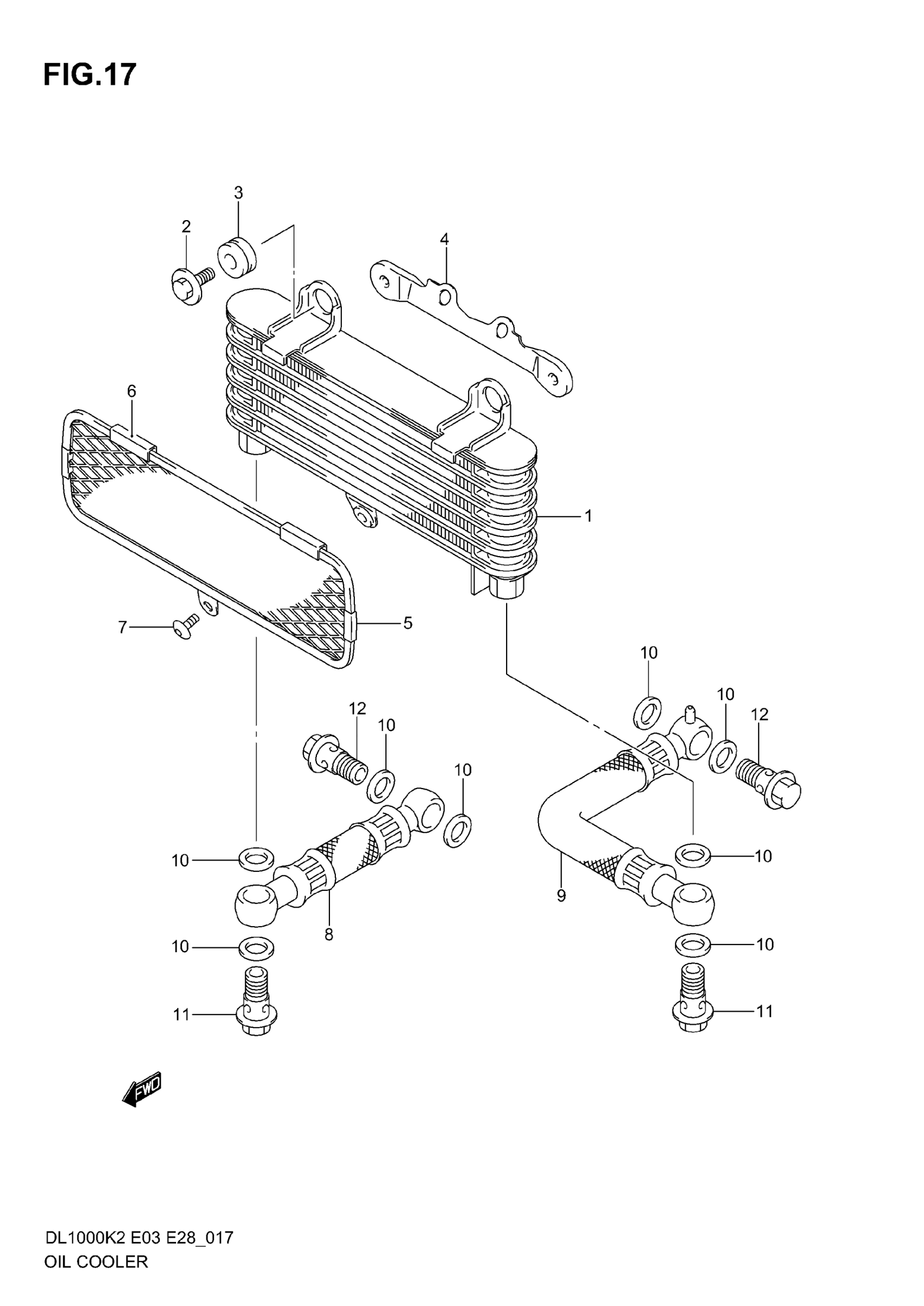 FIG.17

3
2
4
6
1
7
5
10
10
12
12
10
10
10
10
9
8
10
10
11
11
FWD

DL1000K2 E03 E28_017
OIL COOLER