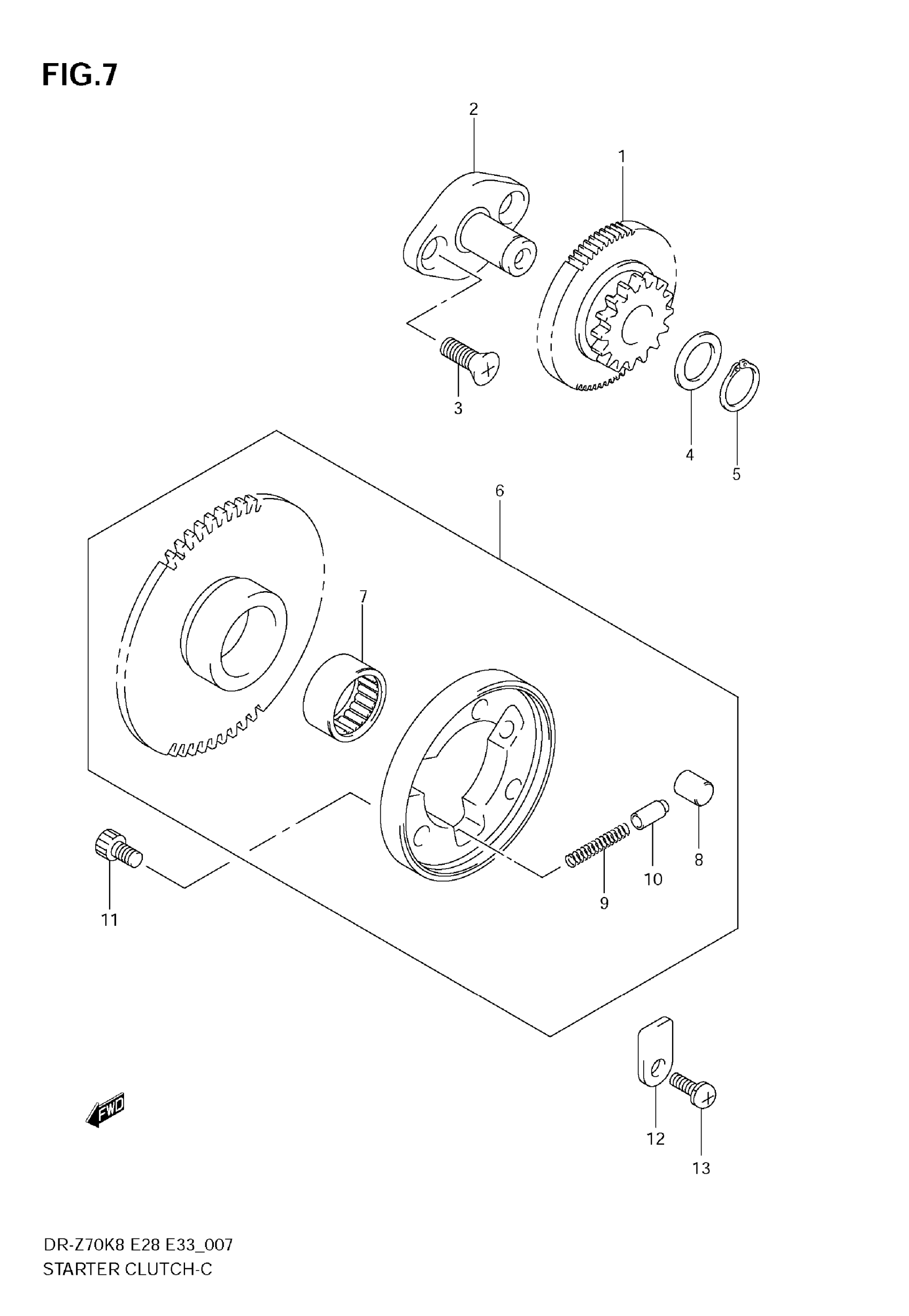 FIG.7

2
1
3
4
5
6
7
8
10
9
11
12
13
FWD

DR-Z70K8 E28 E33_007
STARTER CLUTCH-C