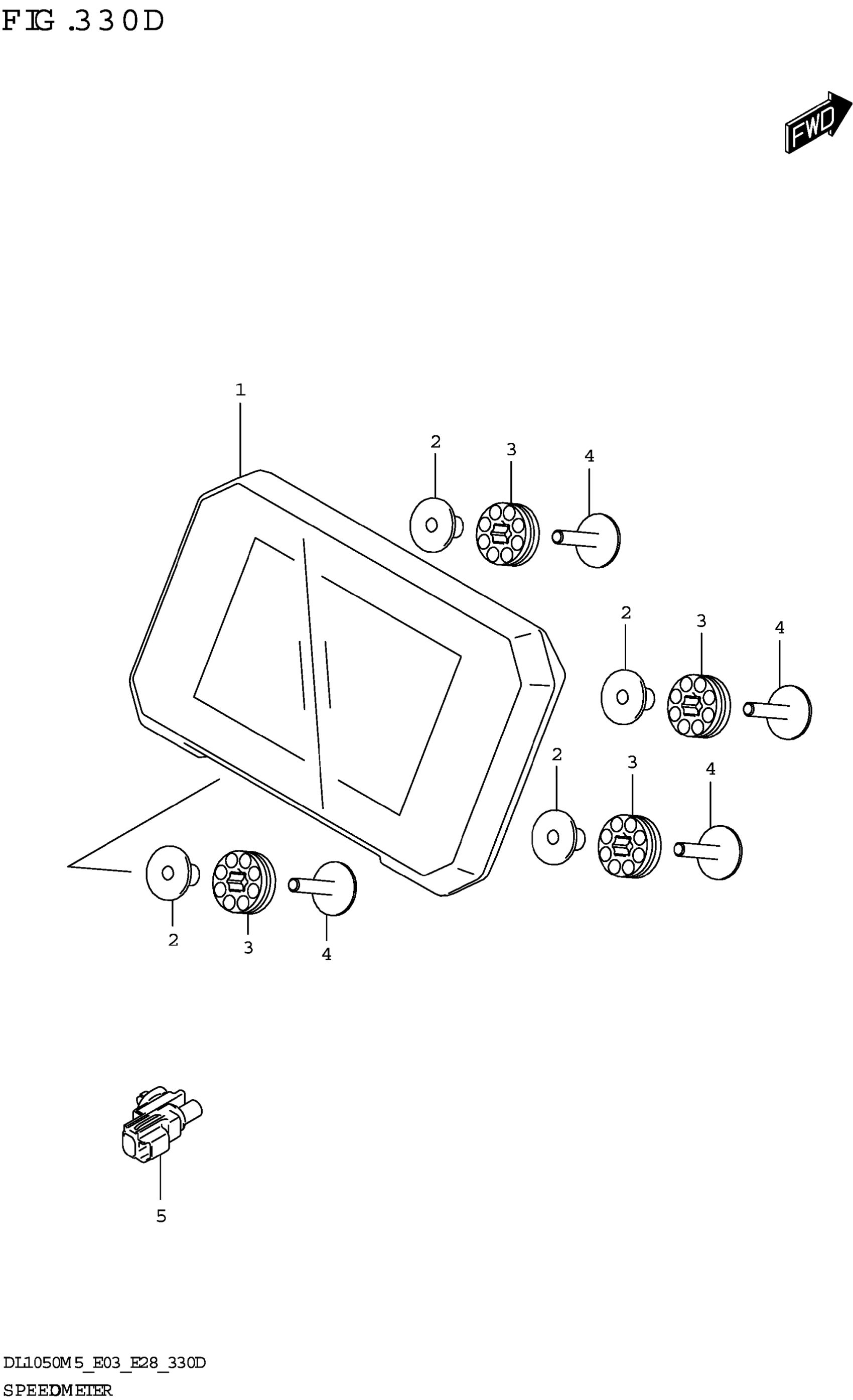 FIG.330D

FWD

1

2 3 4

2 3 4

2 3 4

2 3 4

5

DL1050M5_E03_E28_330D

SPEEDOMETER