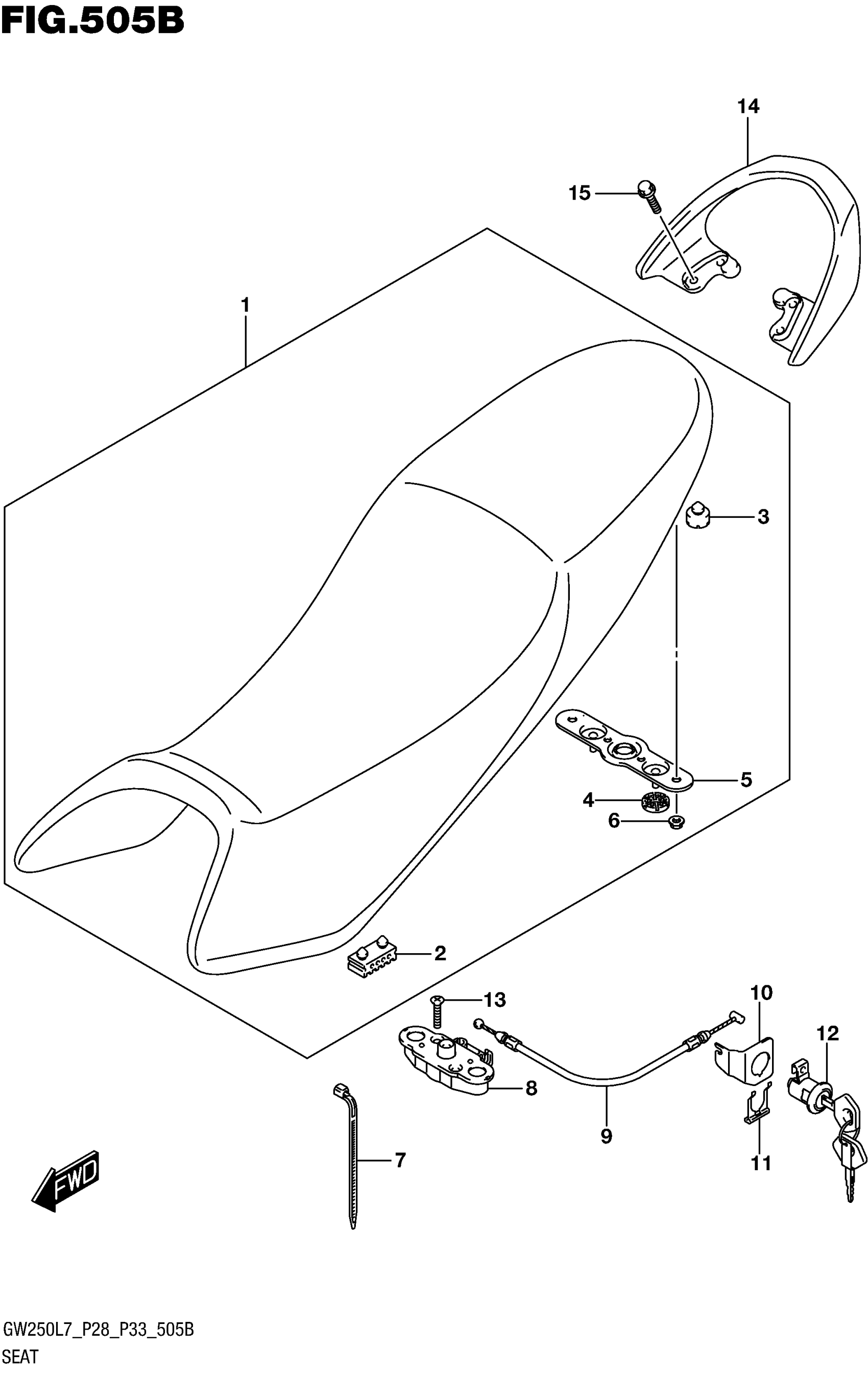 FIG.505B

14

15

1

3

5

4

6

2

13

10

12

8

9

11

7

FWD

GW250L7_P28_P33_505B

SEAT