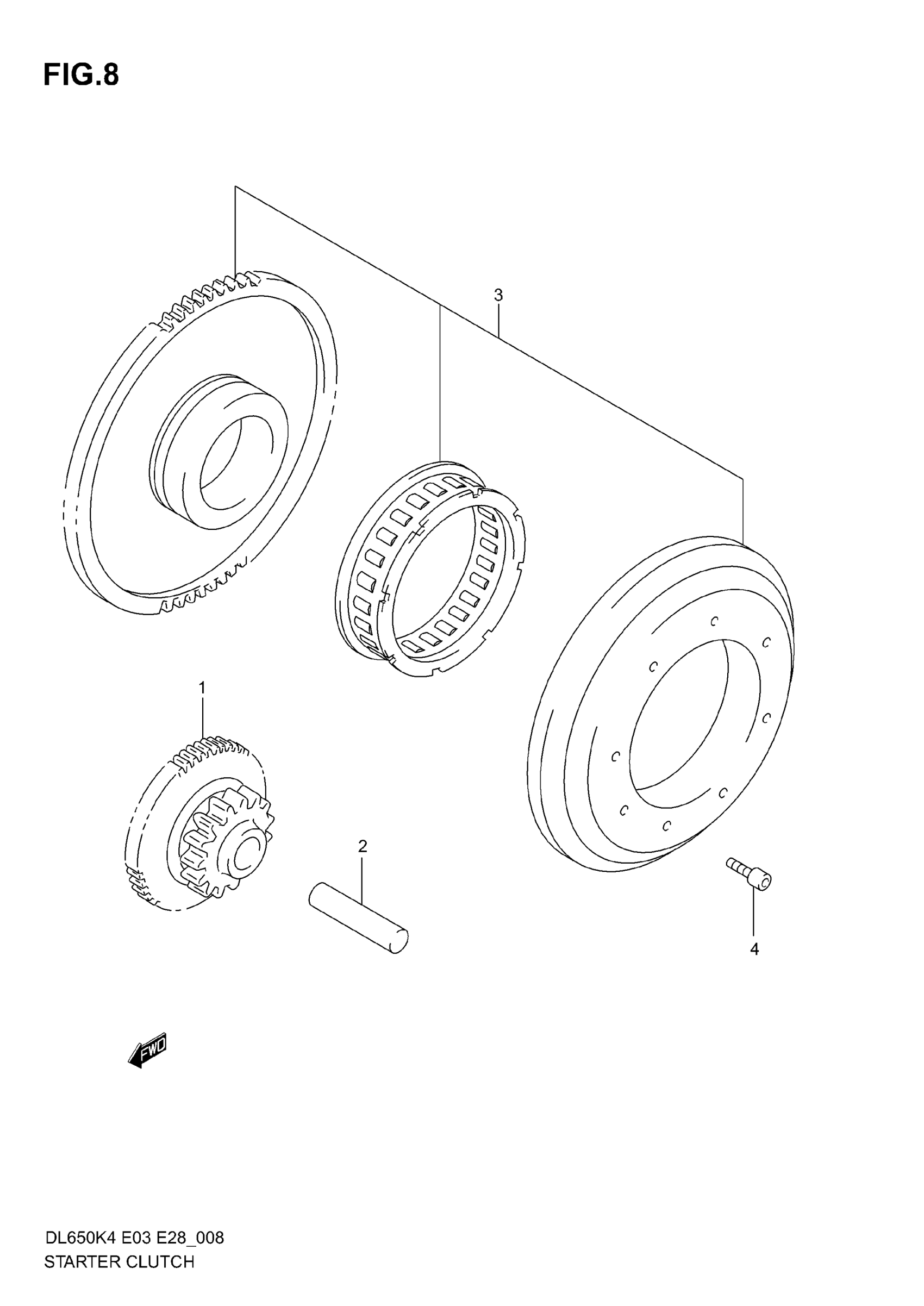 FIG.8

3

1

2

4

FWD

DL650K4 E03 E28_008
STARTER CLUTCH