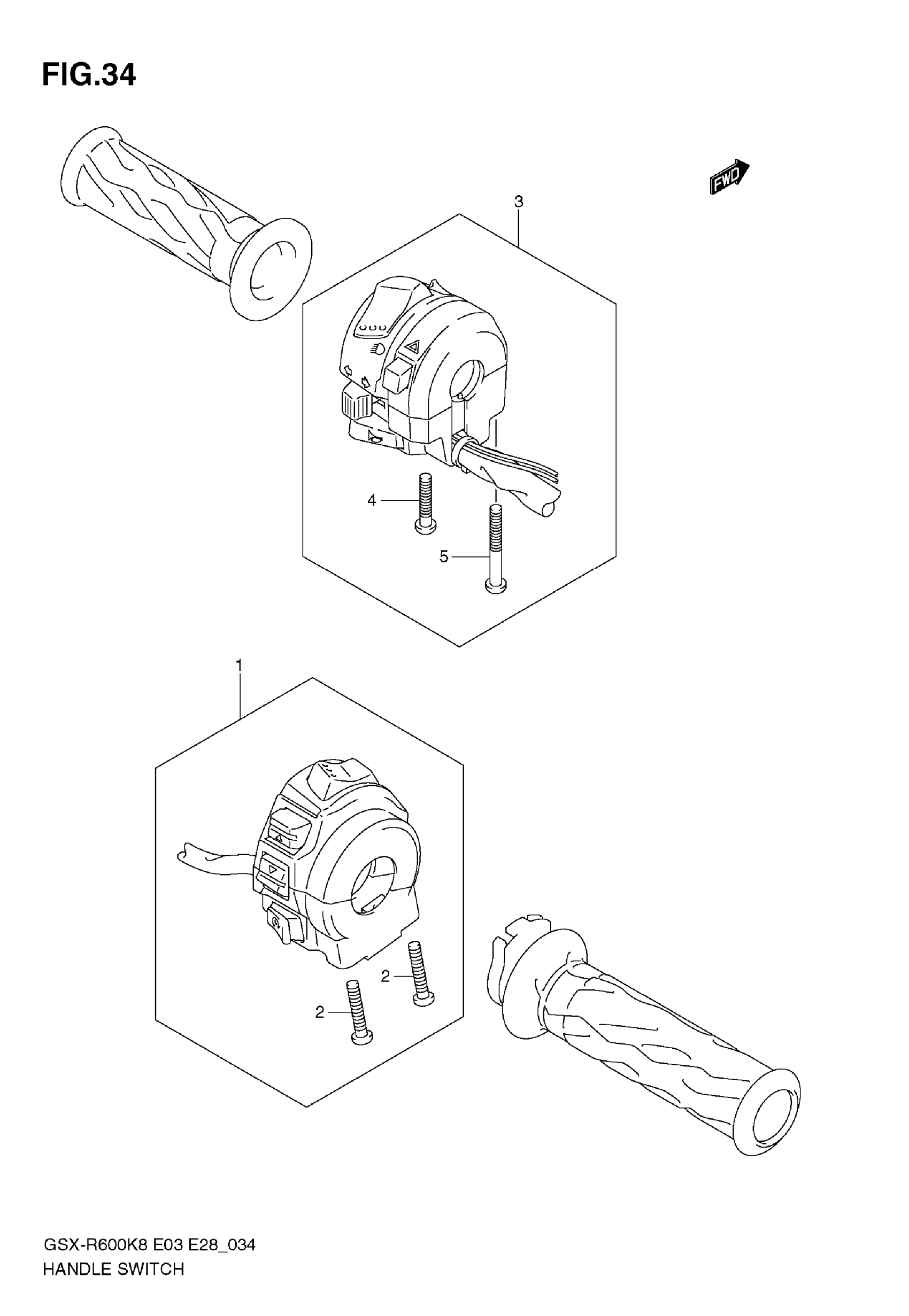 FIG.34

FWD

3

4

5

1

2

2

GSX-R600K8 E03 E28_034
HANDLE SWITCH