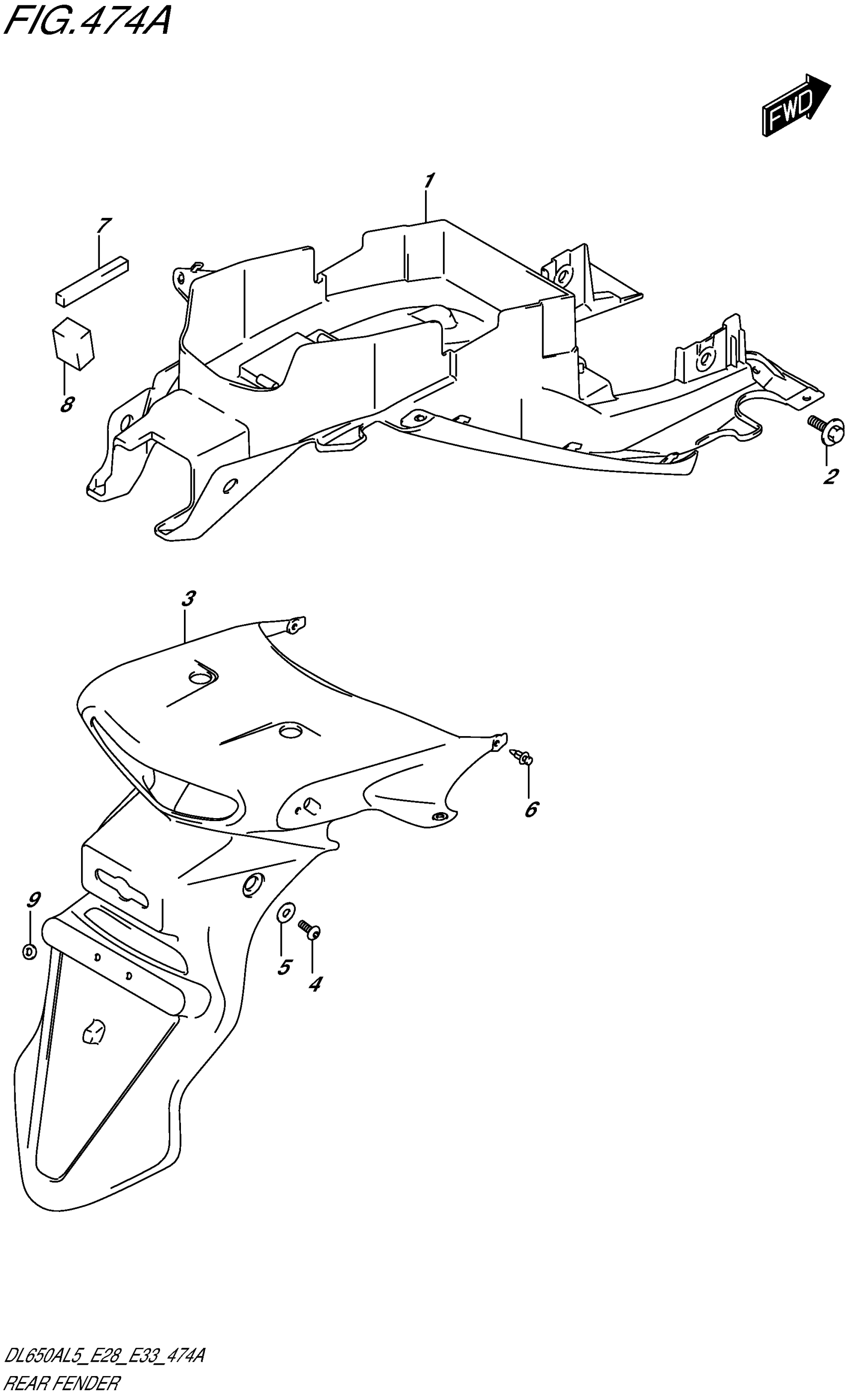 FIG.474A

FWD

1

7

8

2

3

6

9

5

4

DL650AL5_E28_E33_474A

REAR FENDER