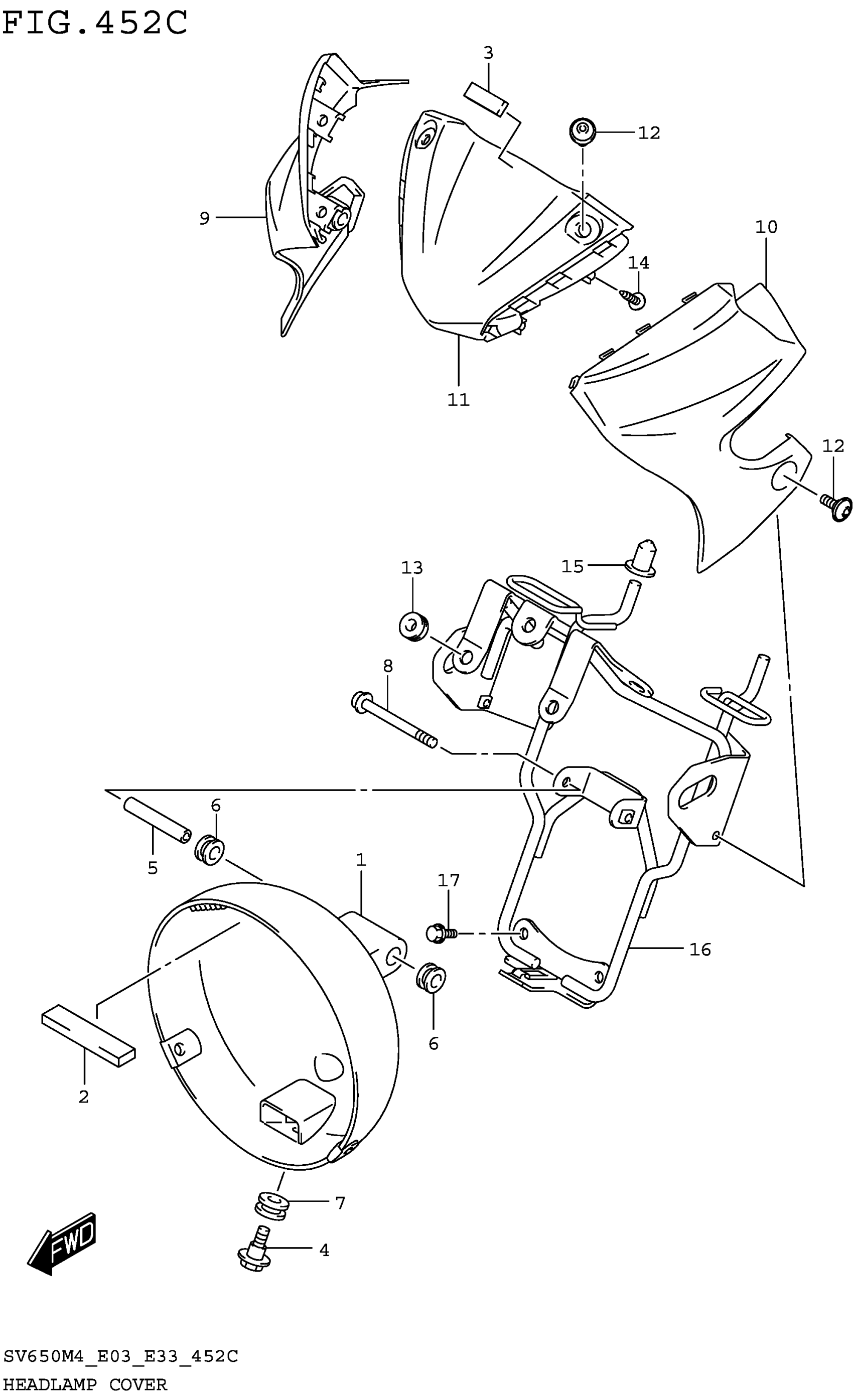 FIG.452C

3

12

9

10

14

11

12

13

15

8

6

5

1

17

16

6

2

7

4

FWD

SV650M4_E03_E33_452C

HEADLAMP COVER