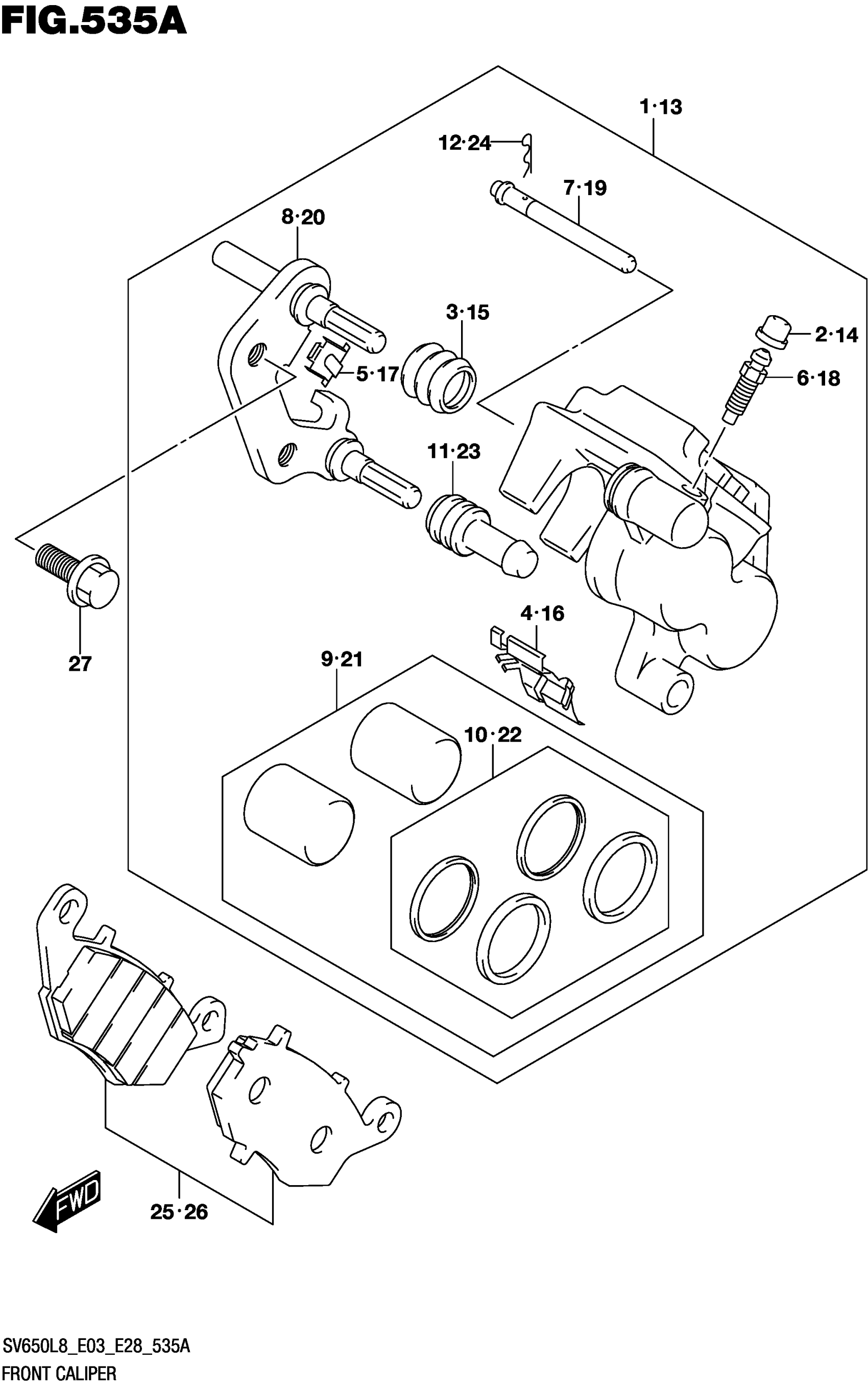 FIG.535A

1·13

12·24

7·19

8·20

3·15

2·14

5·17

6·18

11·23

27

4·16

9·21

10·22

FWD

25·26

SV650L8_E03_E28_535A
FRONT CALIPER