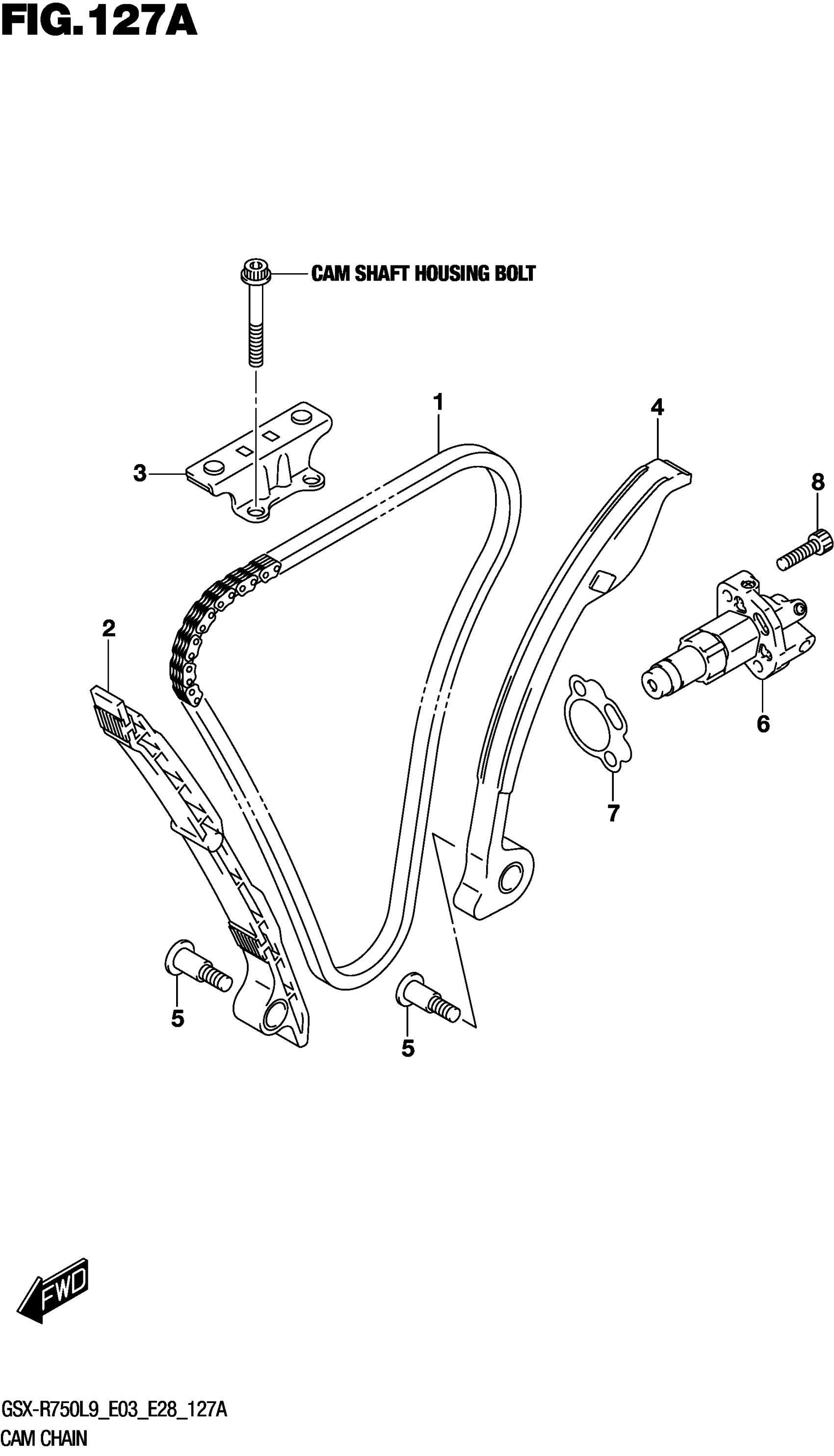 FIG.127A

CAM SHAFT HOUSING BOLT

1

4

3

8

2

6

7

5

5

FWD

GSX-R750L9_E03_E28_127A
CAM CHAIN