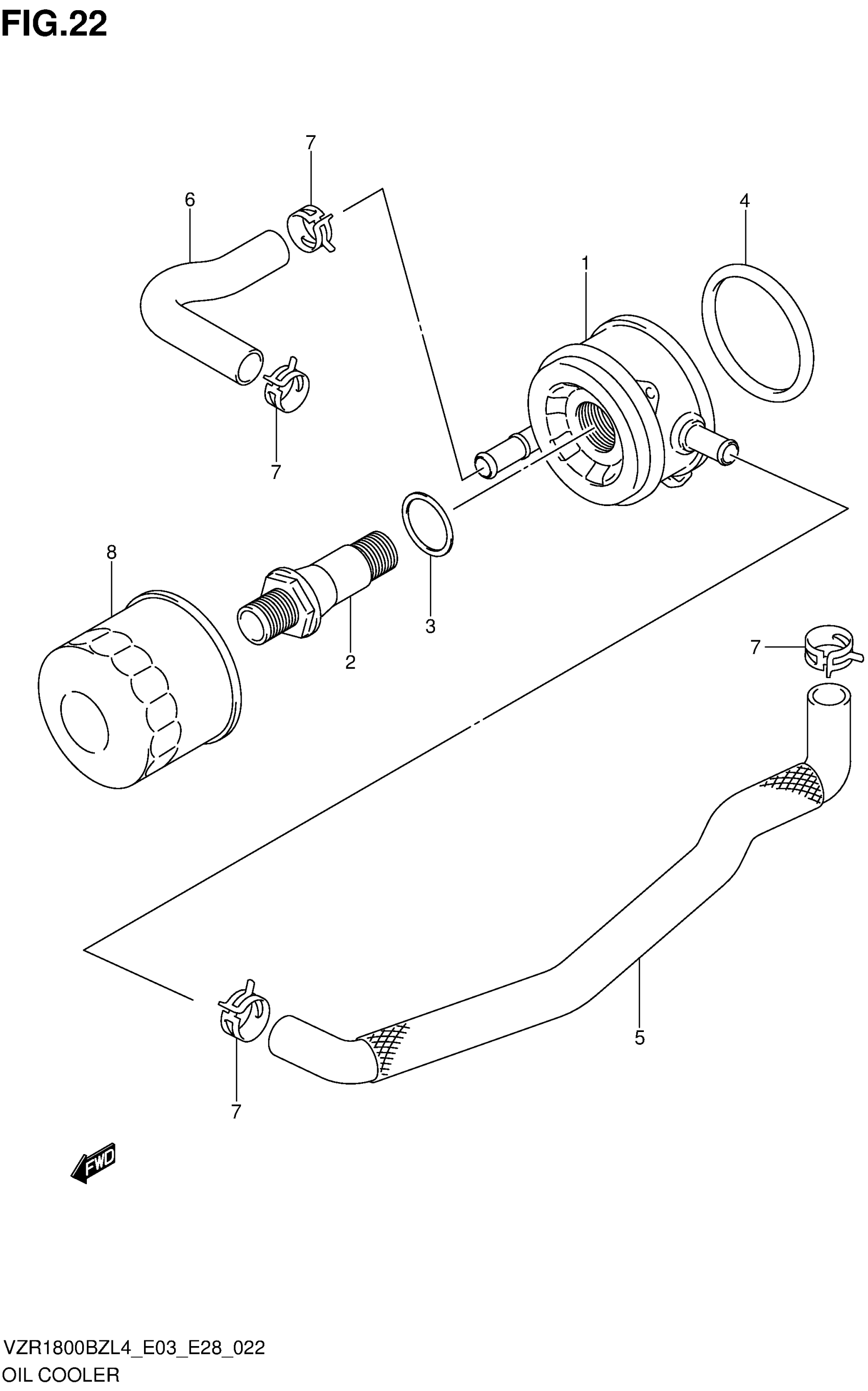 FIG.22

7
6
4
1
7
8
3
2
7
5
7
FWD

VZR1800BZL4_E03_E28_022
OIL COOLER