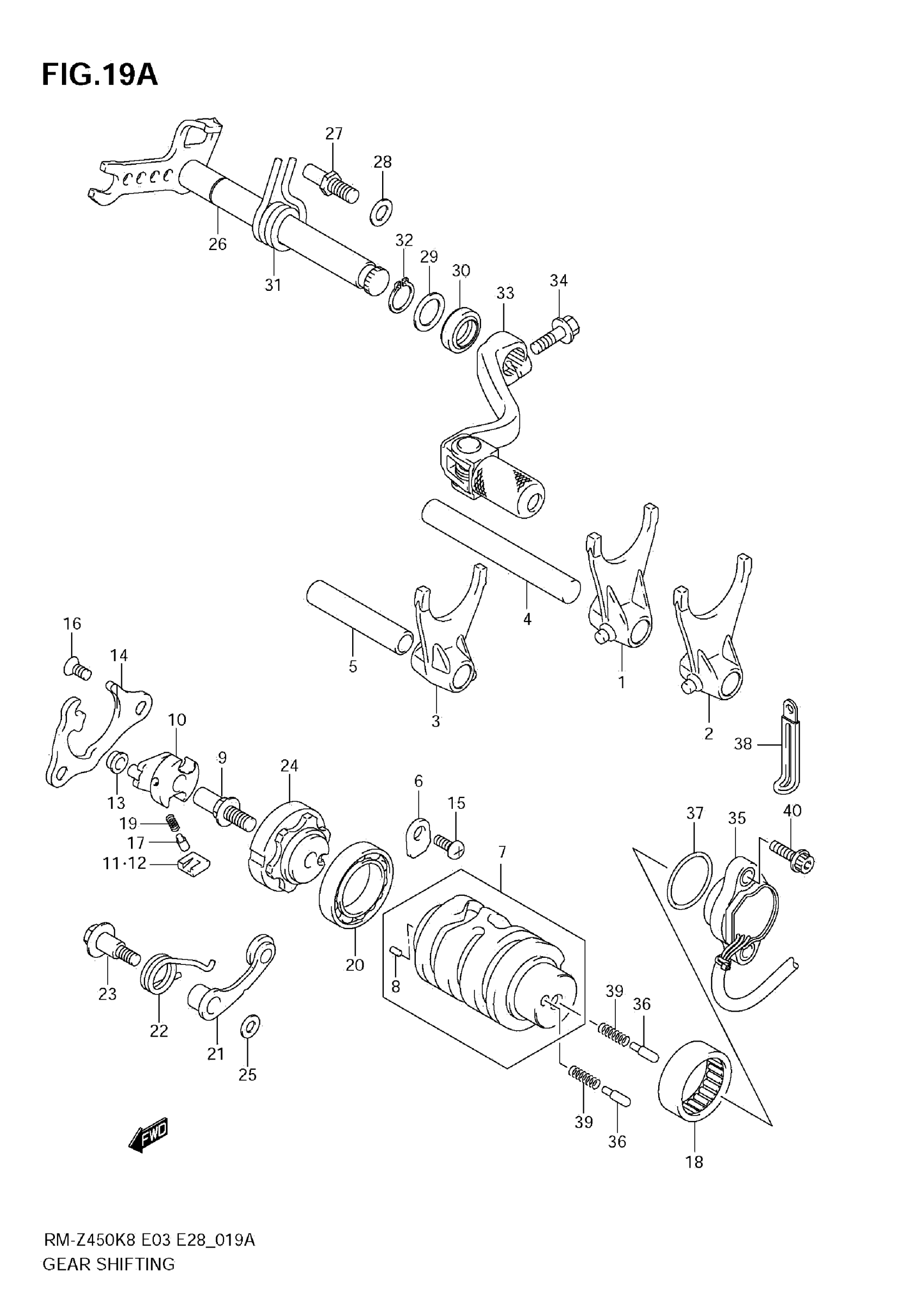 FIG.19A

27
28
26
31
32
29
30
33
34
4
5
3
1
2
16
14
10
9
24
13
19
17
11·12
6
15
7
38
37
35
40
23
22
21
25
20
8
39
36
39
36
18
FWD

RM-Z450K8 E03 E28_019A
GEAR SHIFTING