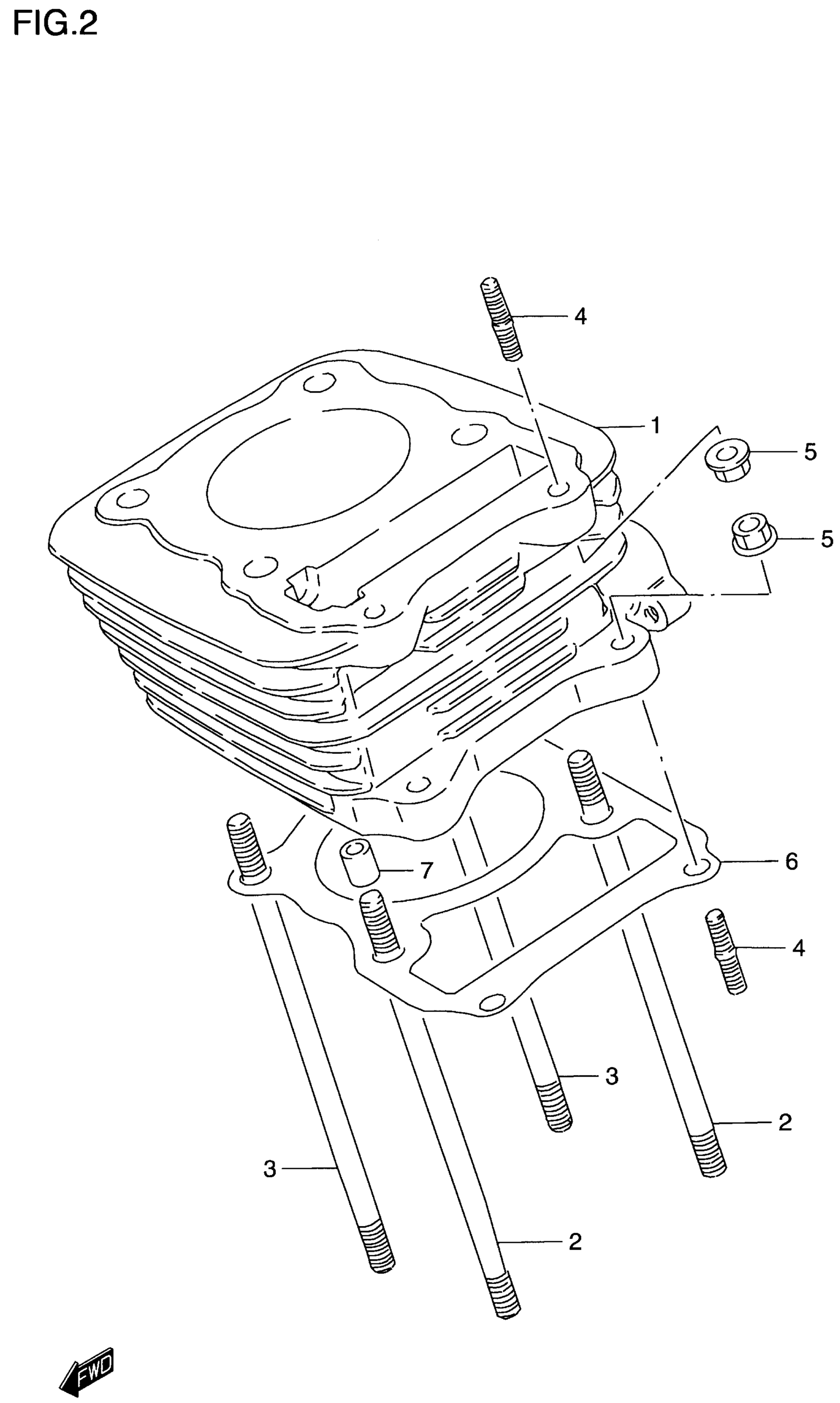 FIG.2

4
1
5
5
7
6
4
3
2
3
2
FWD