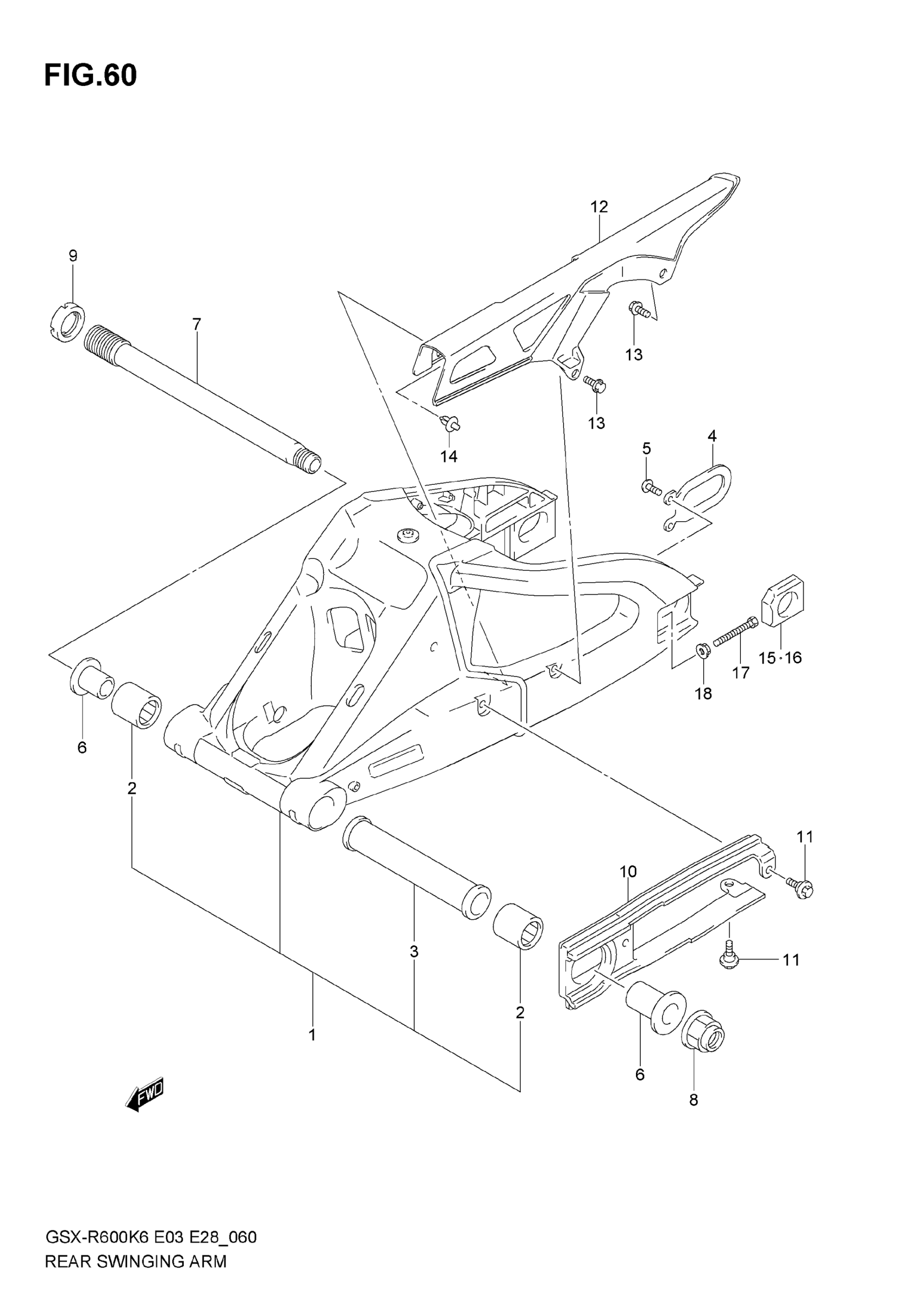 FIG.60

12

9

7

13

13

14

5

4

15·16

17

18

6

2

11

10

11

3

2

1

6

8

FWD

GSX-R600K6 E03 E28_060
REAR SWINGING ARM