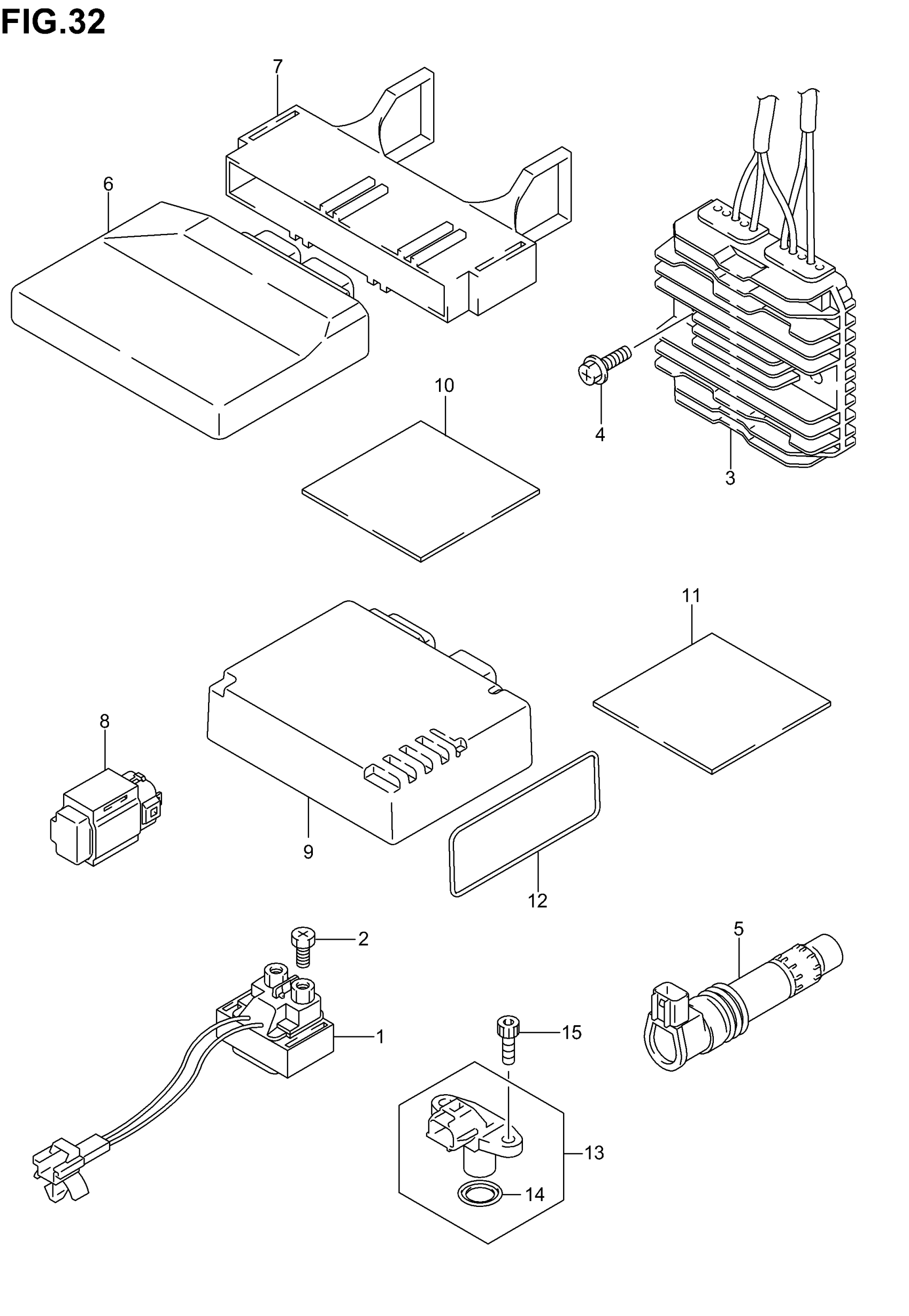 FIG.32

7

6

10

4

3

11

8

9

12

2

5

1

15

13

14