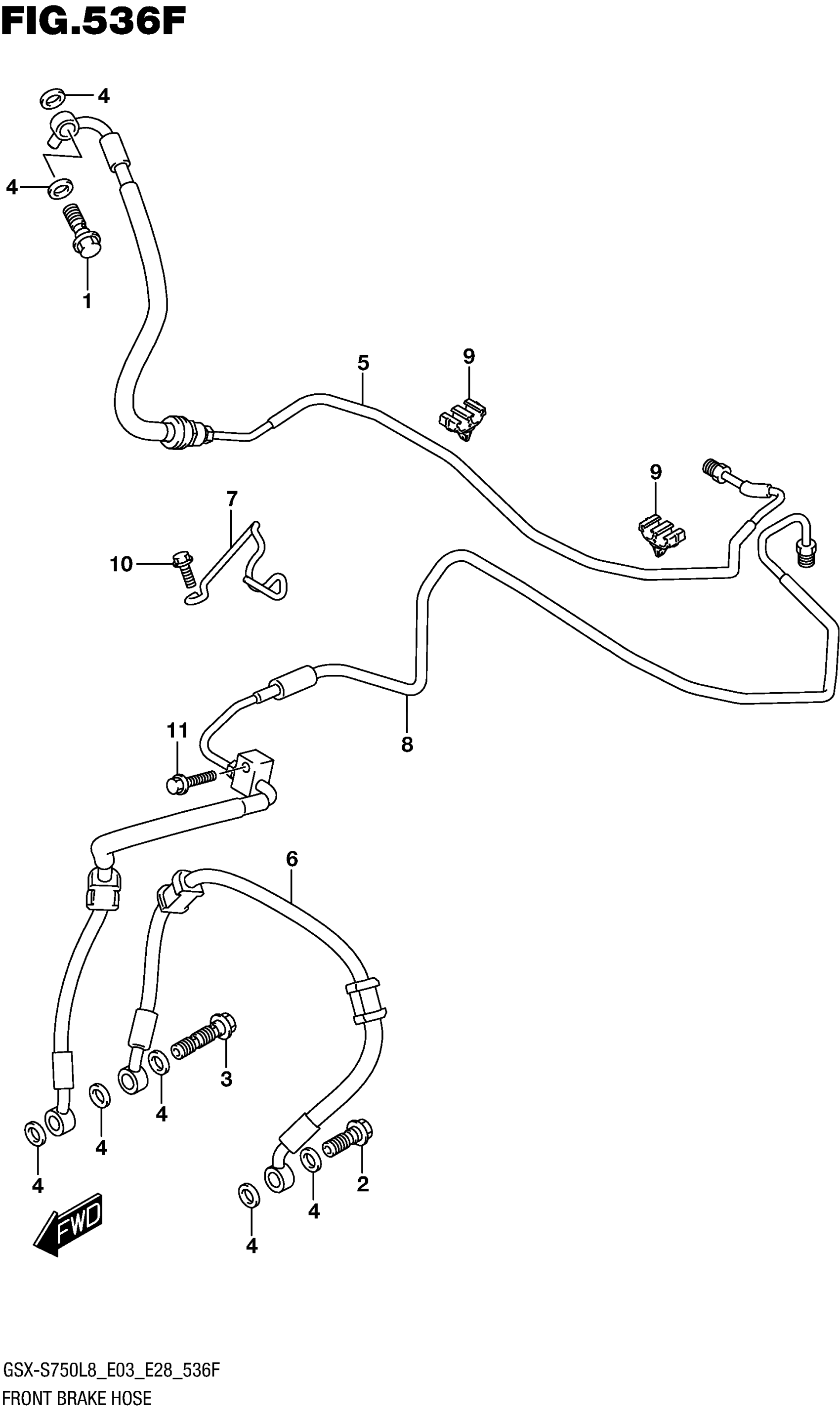 FIG.536F

4
4
1
5
9
9
7
10
8
11
6
3
4
4
4
2
4
4
FWD

GSX-S750L8_E03_E28_536F
FRONT BRAKE HOSE