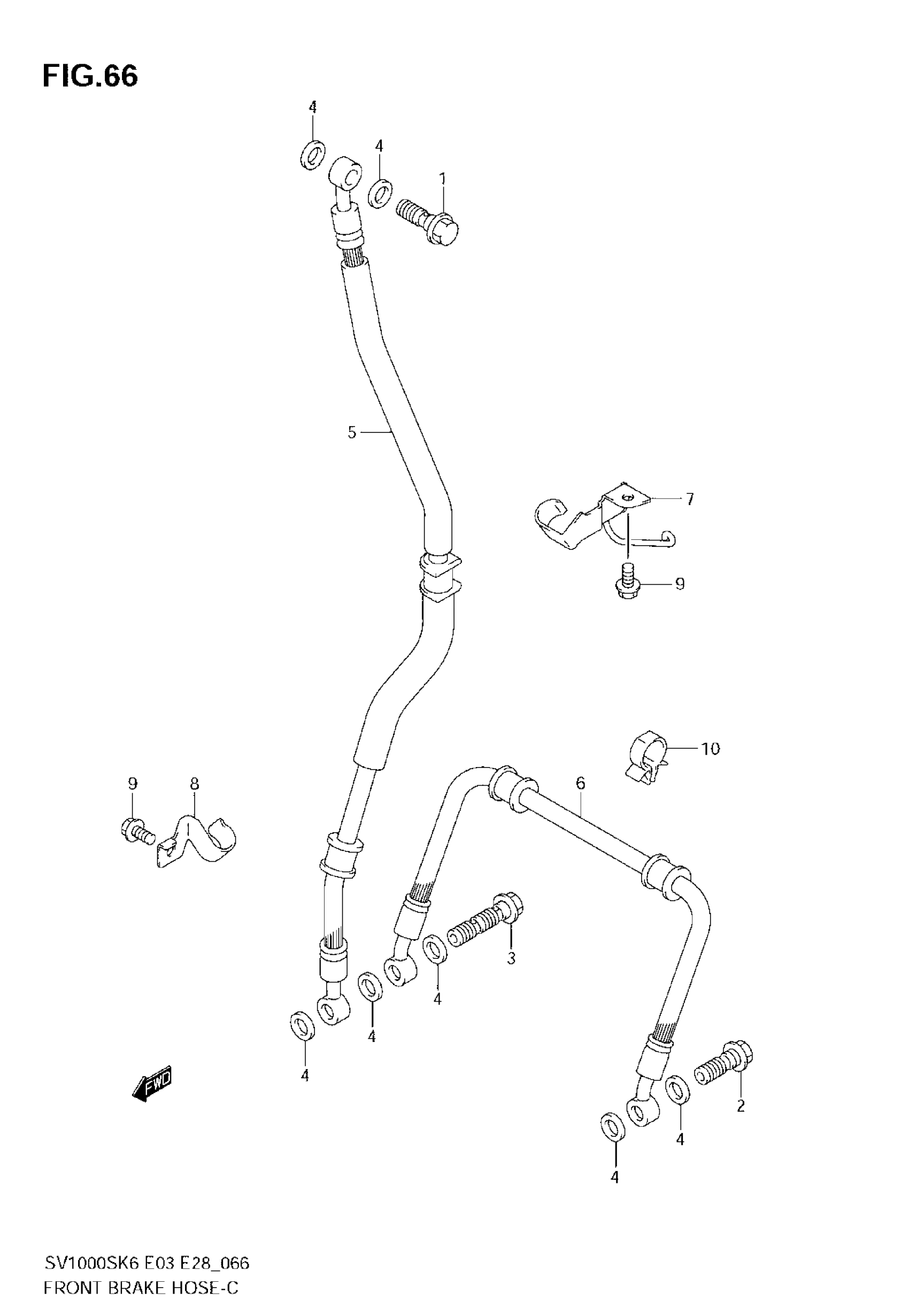 FIG.66

4
4
1
5
7
9
10
9
8
6
3
4
4
4
FWD
2
4
4

SV1000SK6 E03 E28_066
FRONT BRAKE HOSE-C