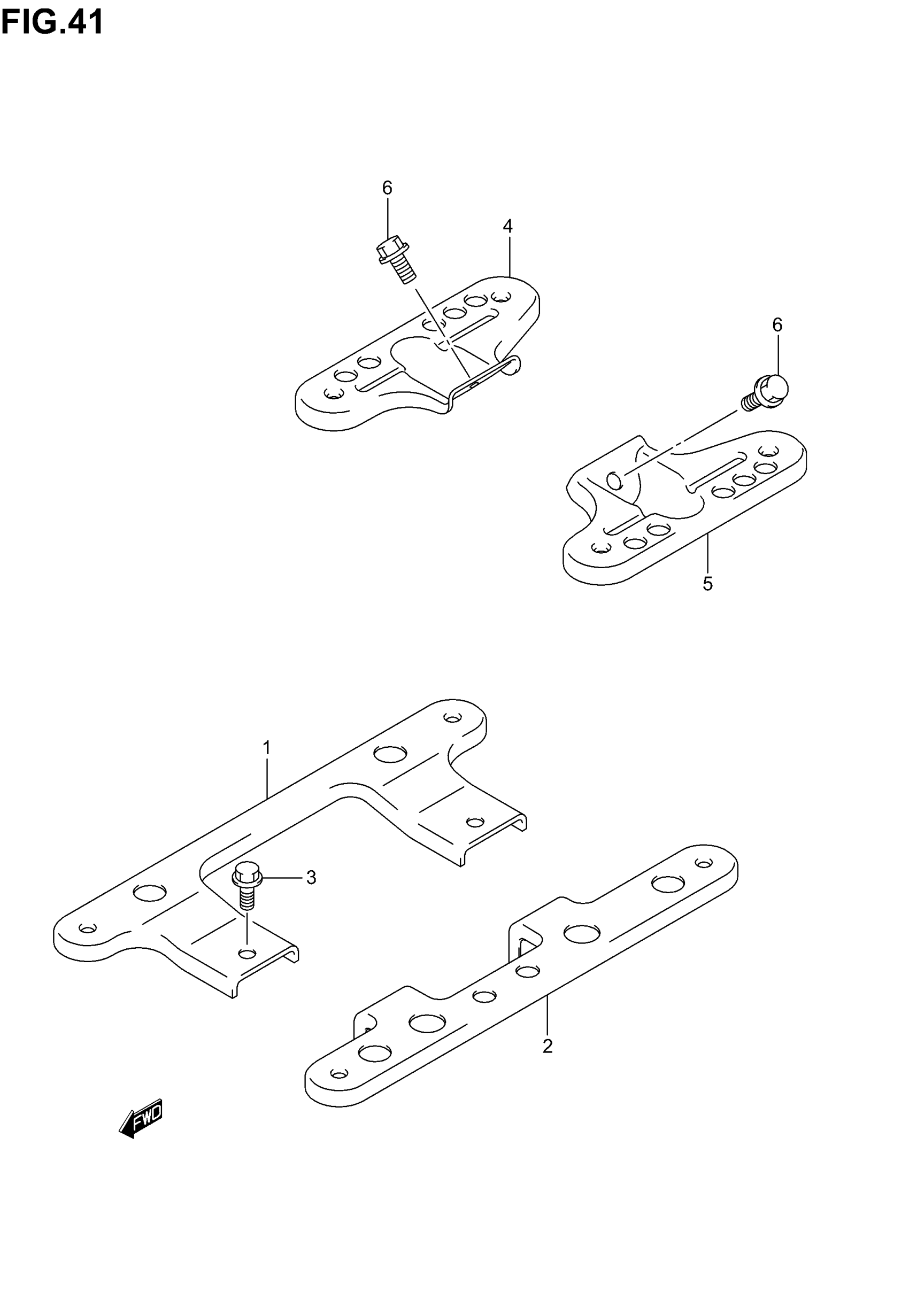 FIG.41

6
4
6
5
1
3
2
FWD