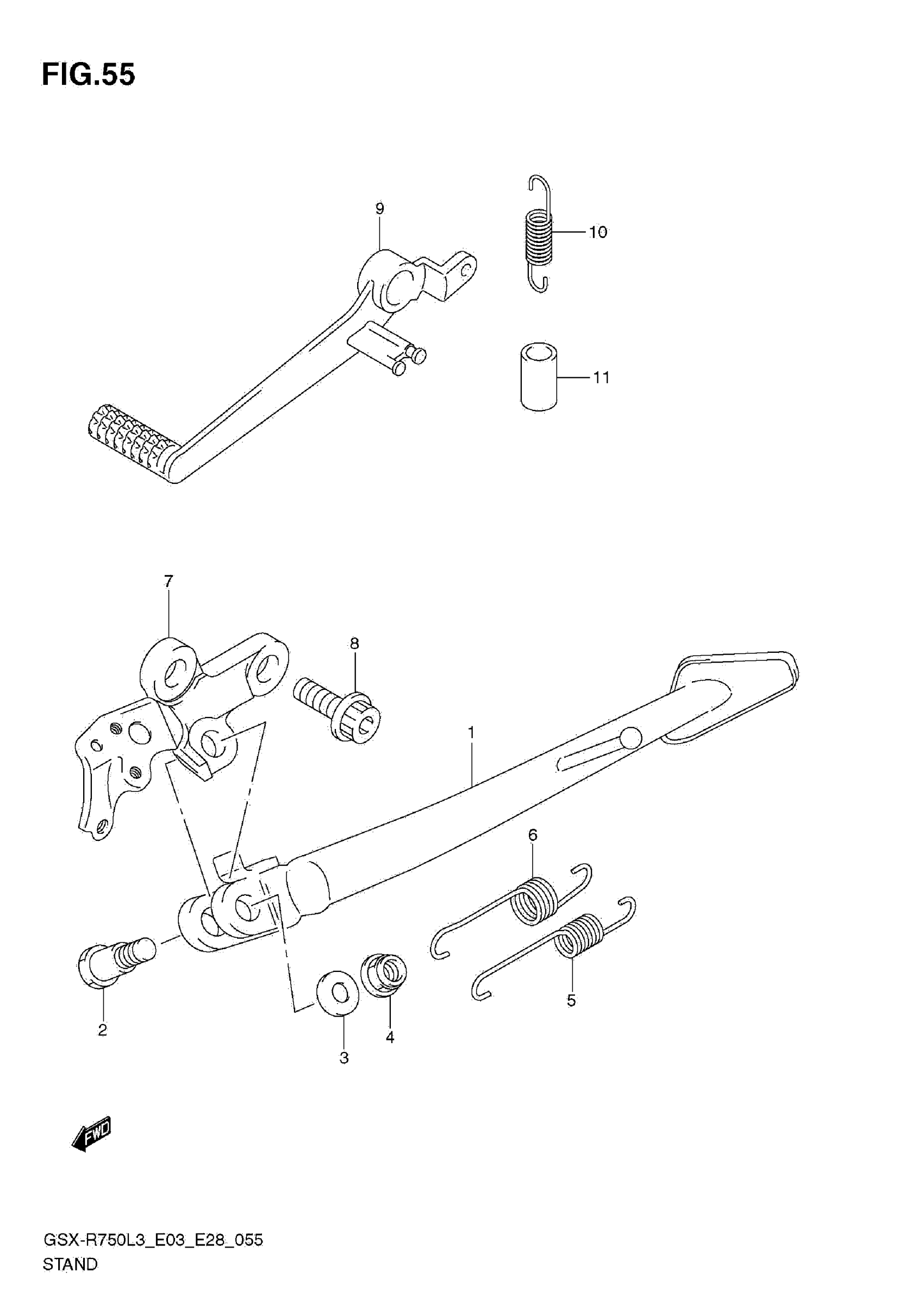 FIG.55

9

10

11

7

8

1

6

5

2

3

4

FWD

GSX-R750L3_E03_E28_055
STAND