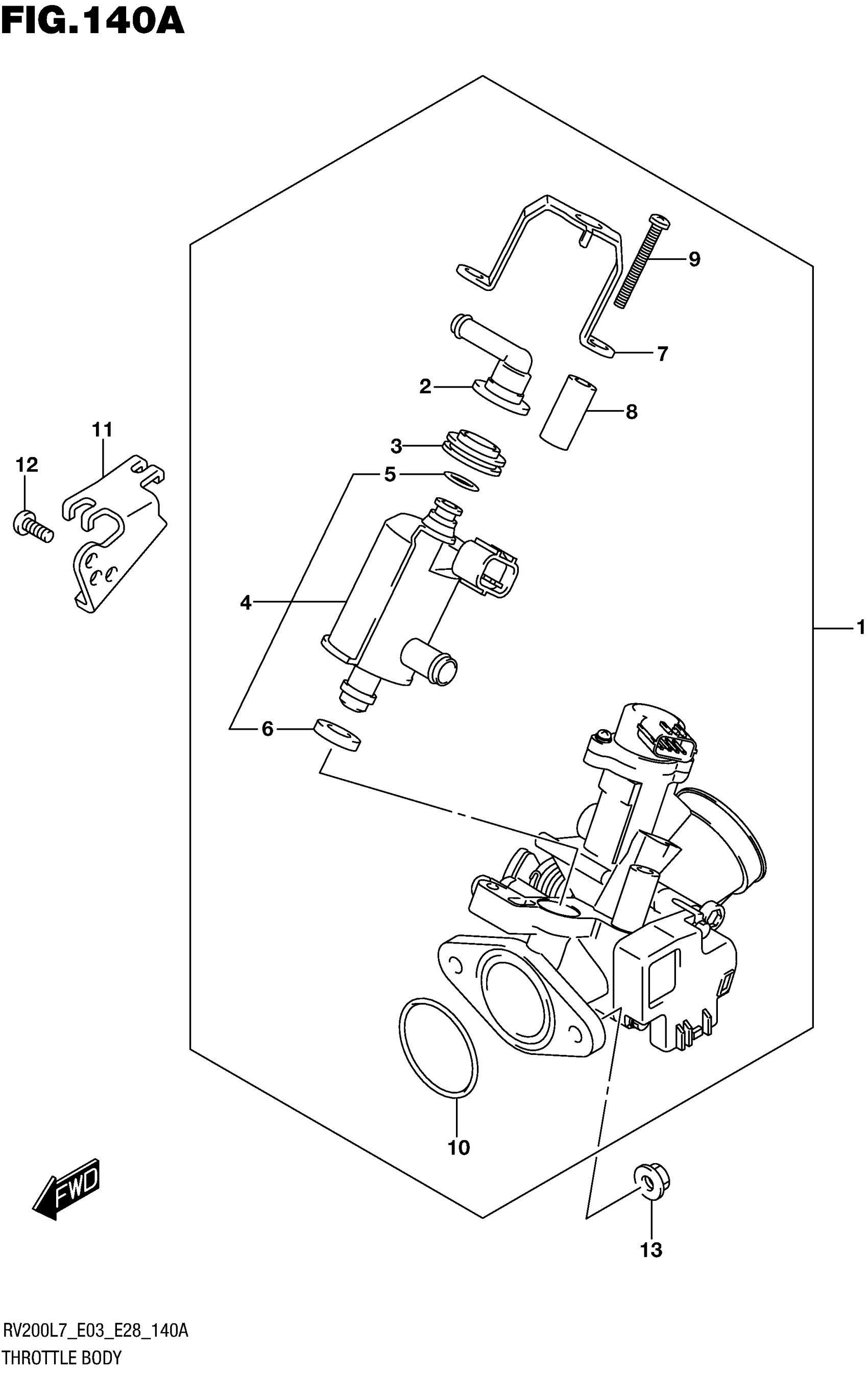 FIG.140A

9

7

2

8

11

3

12

5

4

1

6

10

FWD

13

RV200L7_E03_E28_140A
THROTTLE BODY