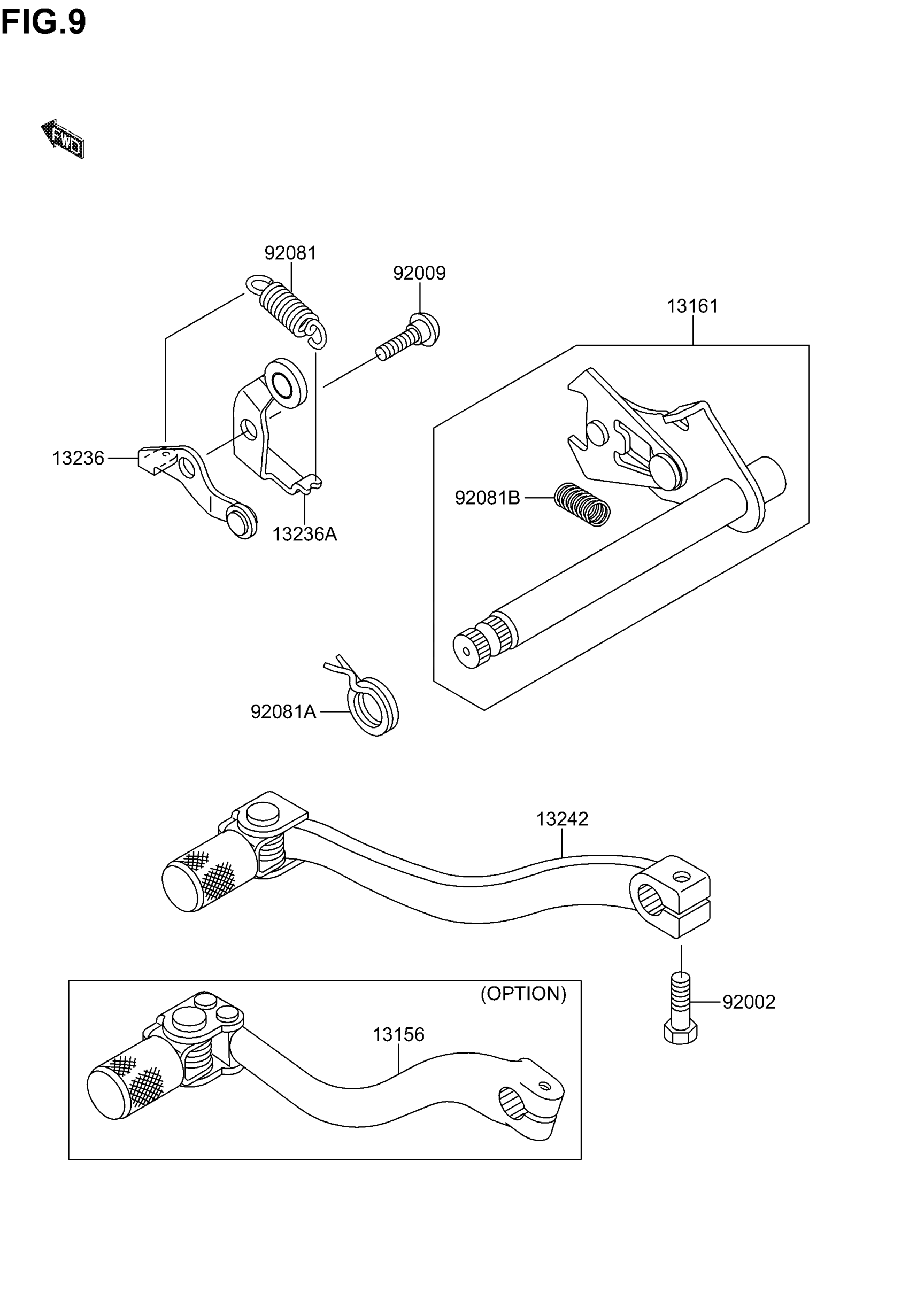 FIG.9

FWD

92081

92009

13161

13236

13236A

92081B

92081A

13242

92002

(OPTION)

13156