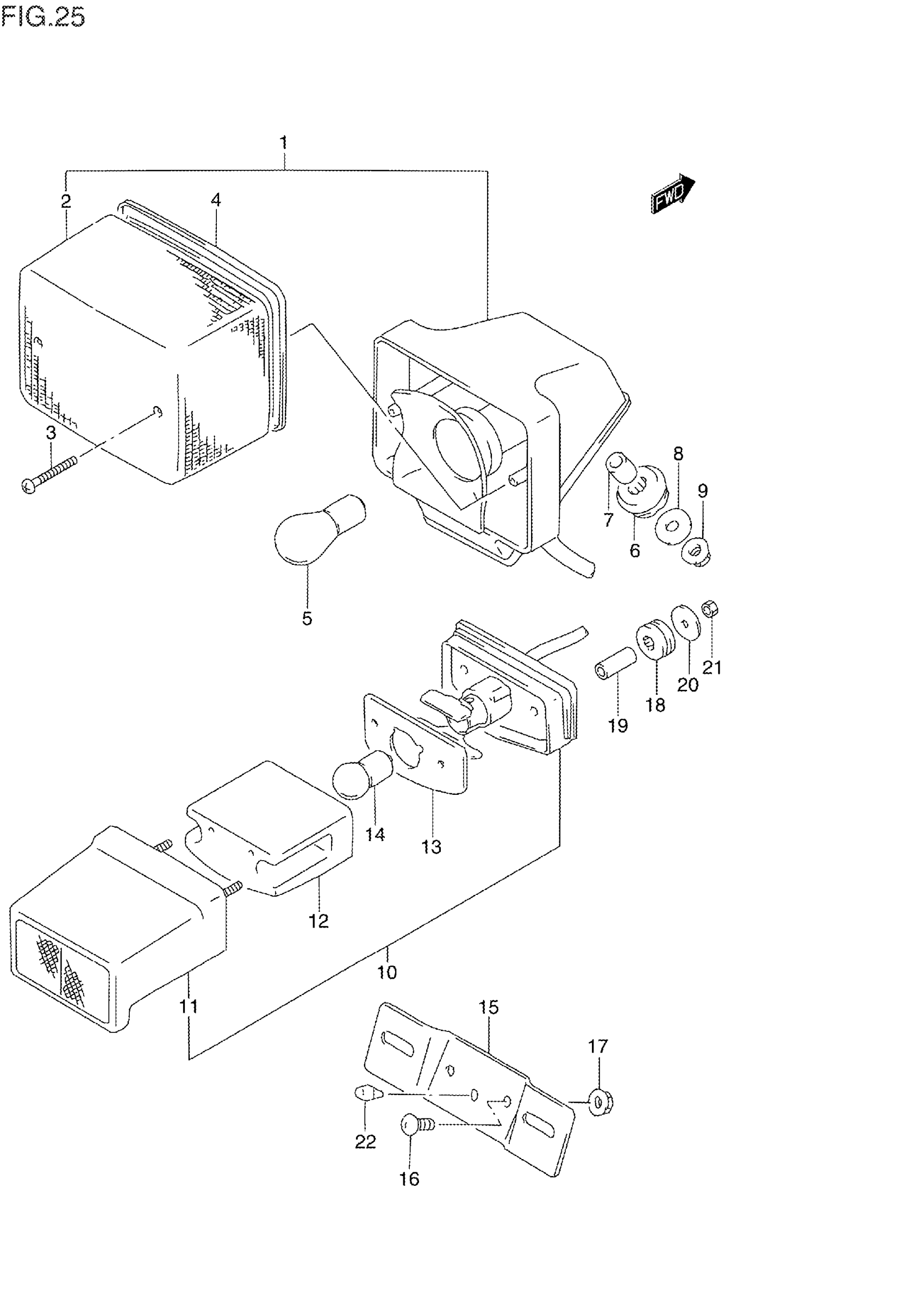 FIG.25

1
2
4
FWD
3
8
9
7
6
5
21
20
18
19
14
13
12
10
11
15
17
22
16