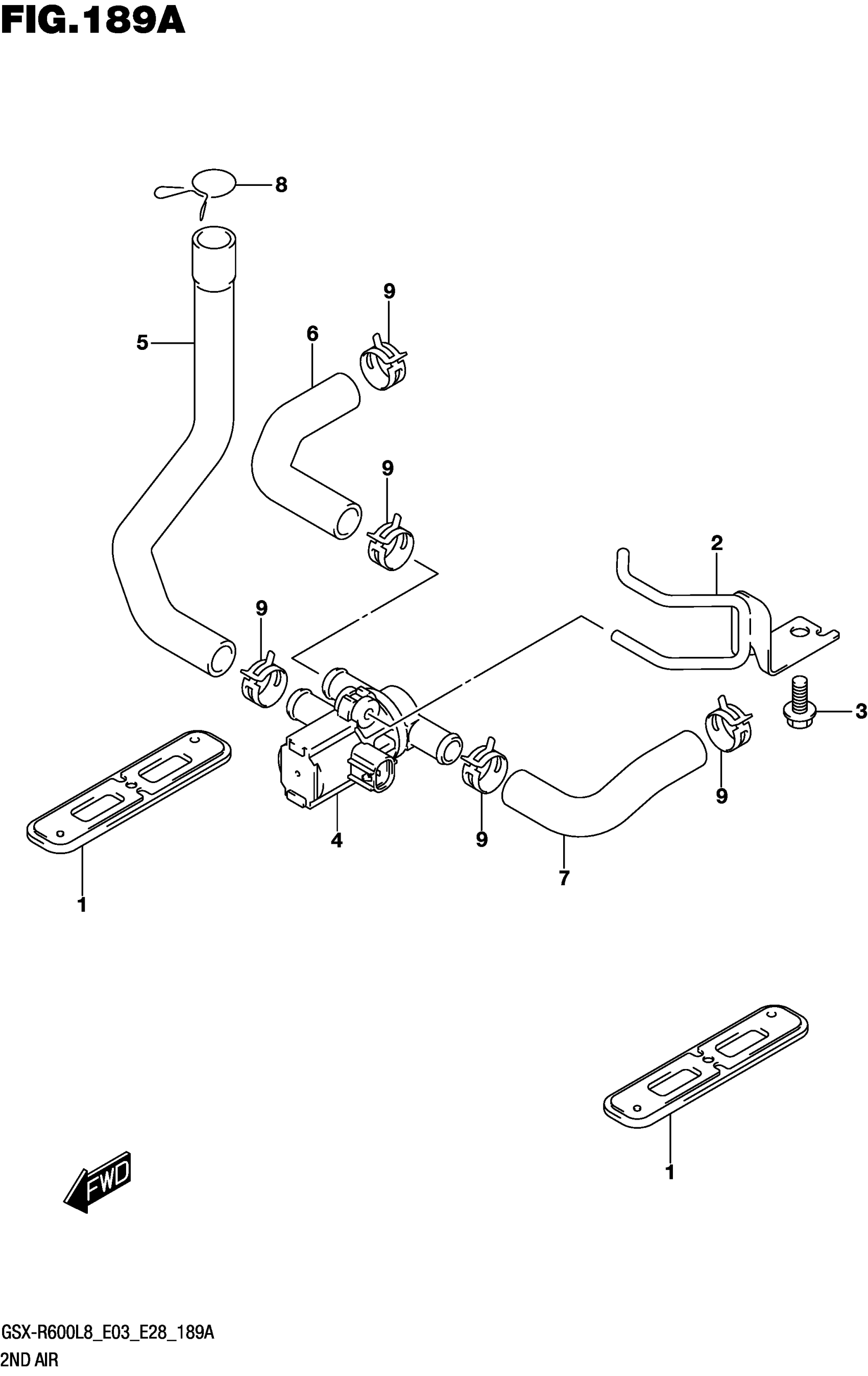 FIG.189A

8

9

5

6

9

2

9

3

9

4

9

7

1

1

FWD

GSX-R600L8_E03_E28_189A
2ND AIR