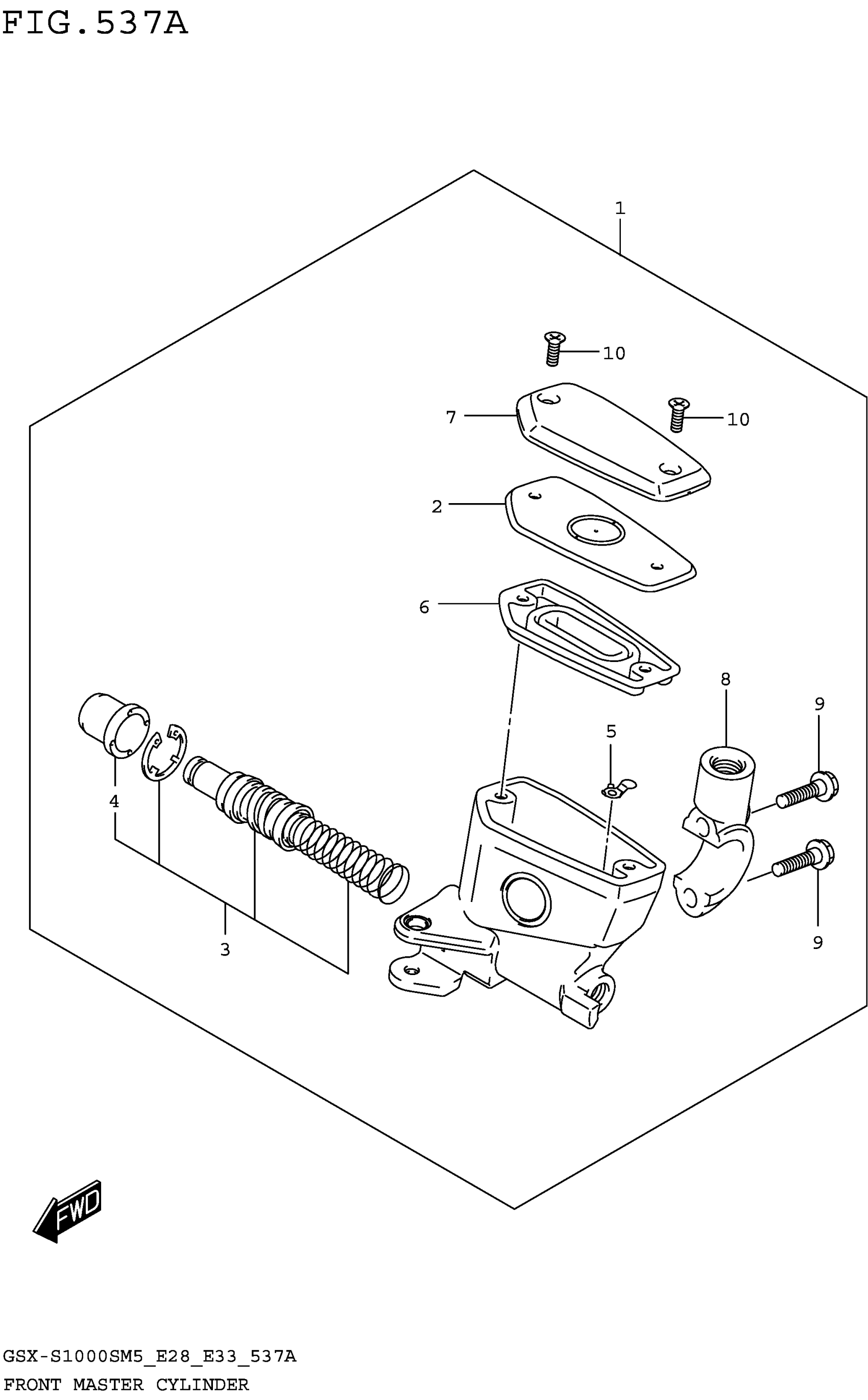 FIG.537A

1

10

7

10

2

6

8

9

5

4

3

9

FWD

GSX-S1000SM5_E28_E33_537A
FRONT MASTER CYLINDER