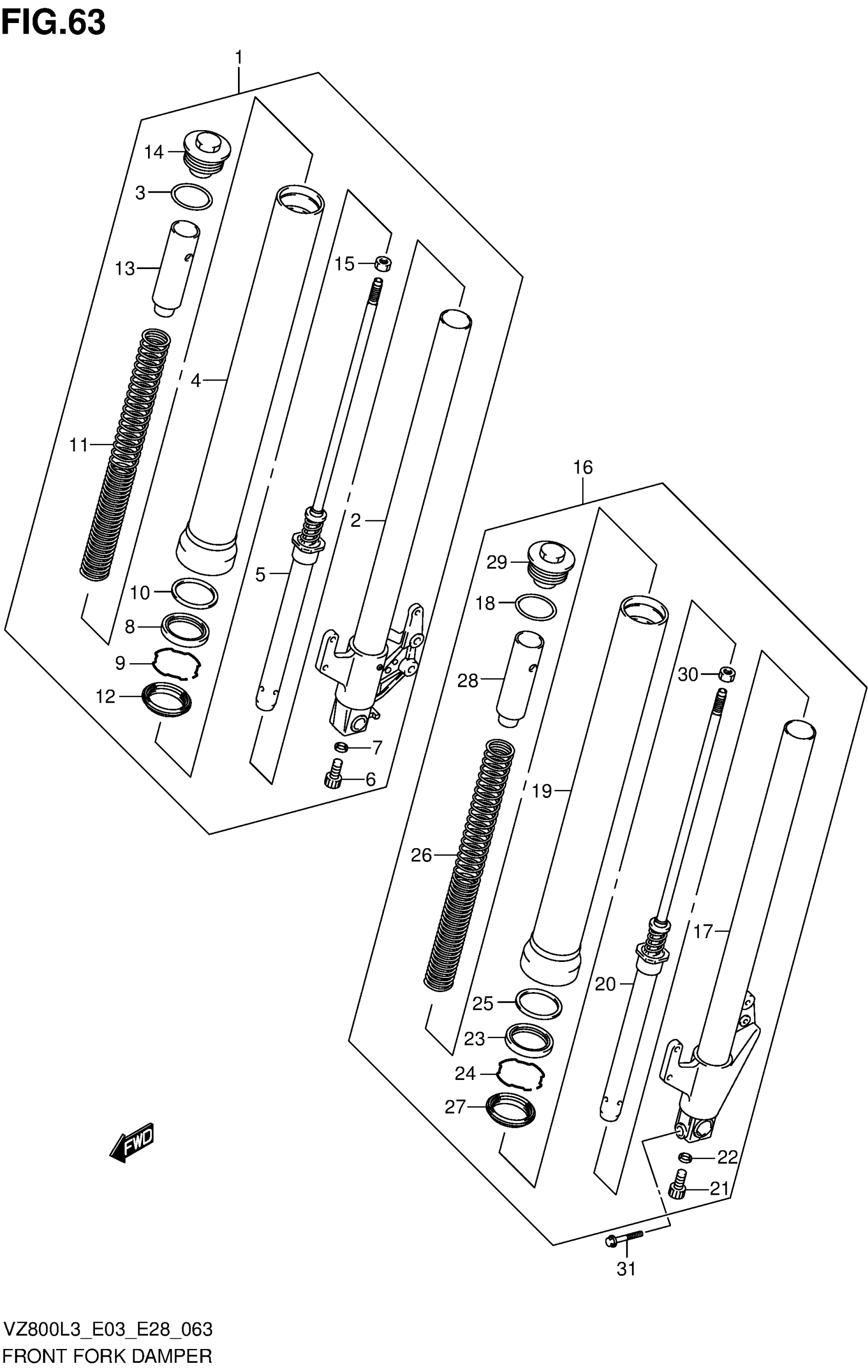 FIG.63

1
14
3
13
15
4
11
2
5
10
8
9
12
7
6

16
29
18
28
30
19
26
17
20
25
23
24
27
22
21
31

FWD

VZ800L3_E03_E28_063
FRONT FORK DAMPER