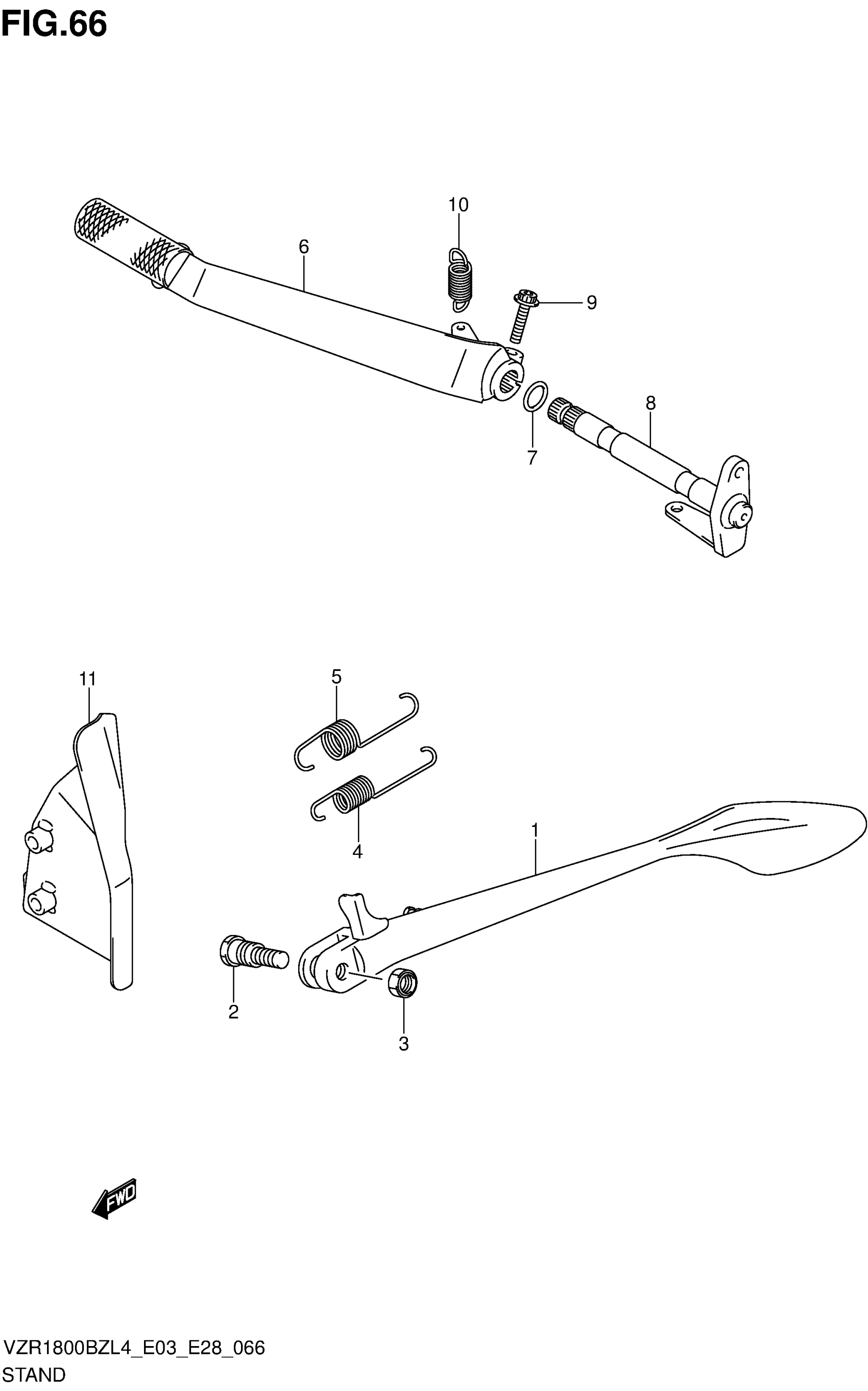 FIG.66

10
6
9
8
7

11
5
4
1
2
3

FWD

VZR1800BZL4_E03_E28_066
STAND