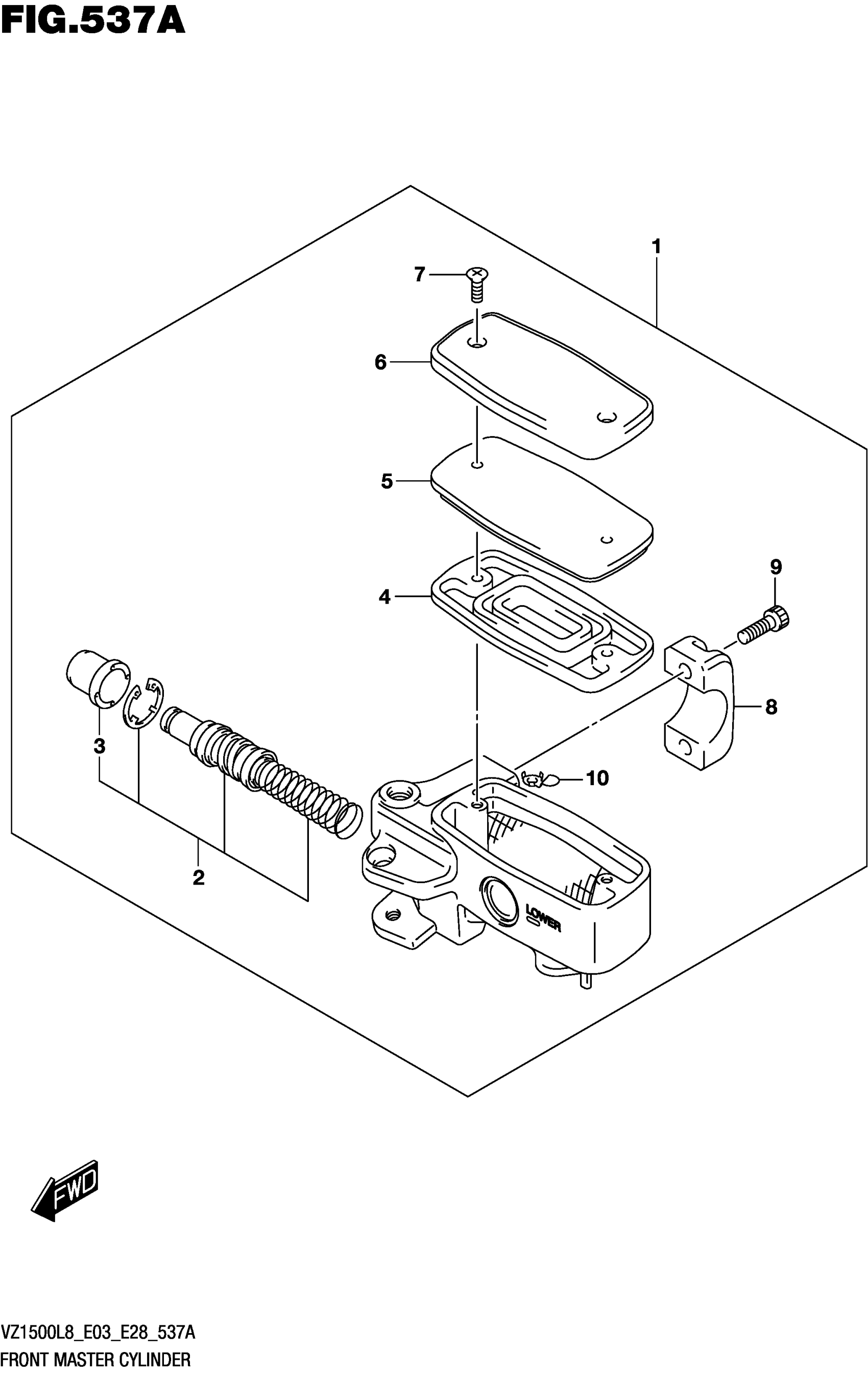 FIG.537A

1

7

6

5

4

9

8

3

10

2

LOWER

FWD

VZ1500L8_E03_E28_537A
FRONT MASTER CYLINDER