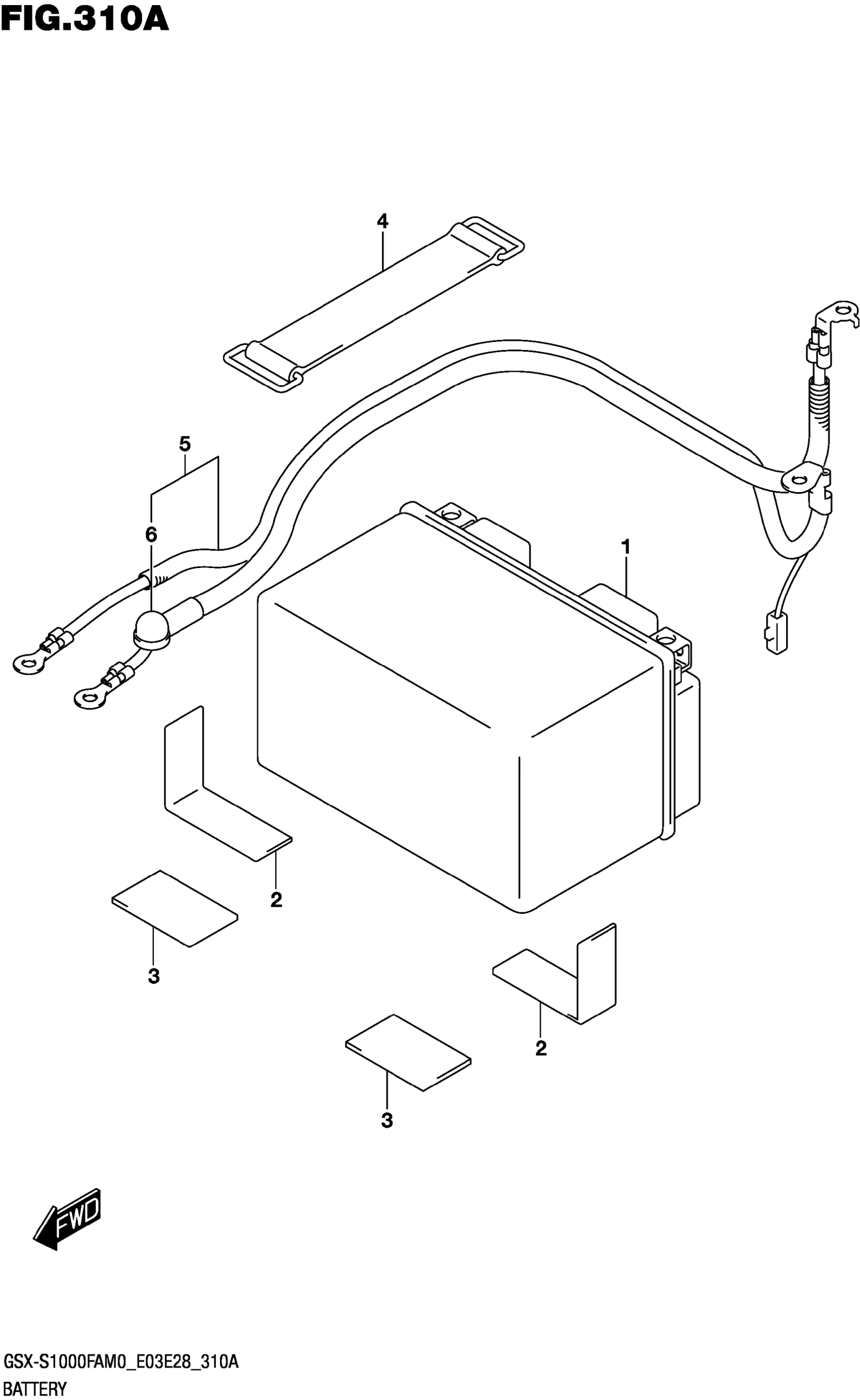 FIG.310A

4

5

6

1

2

3

2

3

FWD

GSX-S1000FAM0_E03E28_310A
BATTERY