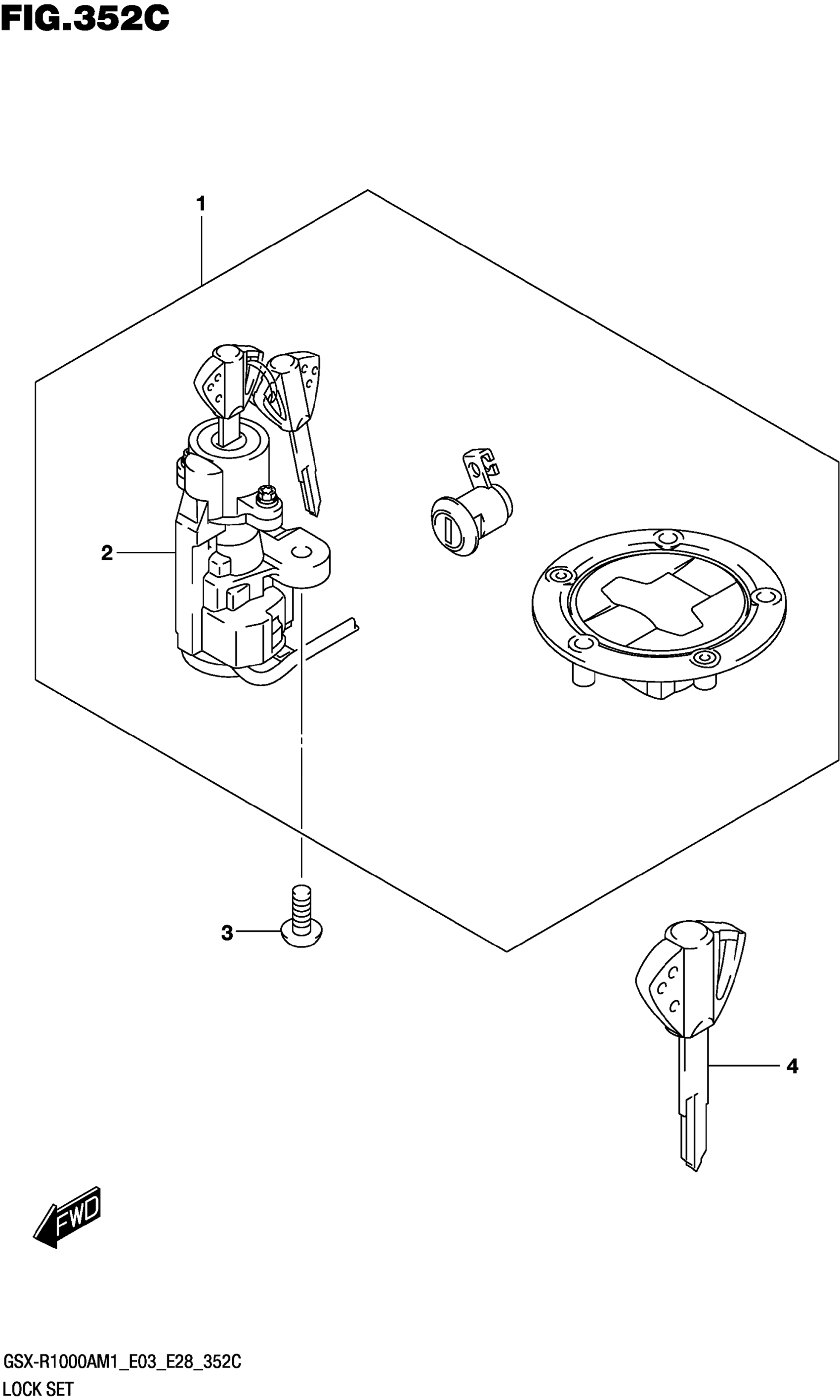 FIG.352C

1

2

3

4

FWD

GSX-R1000AM1_E03_E28_352C
LOCK SET