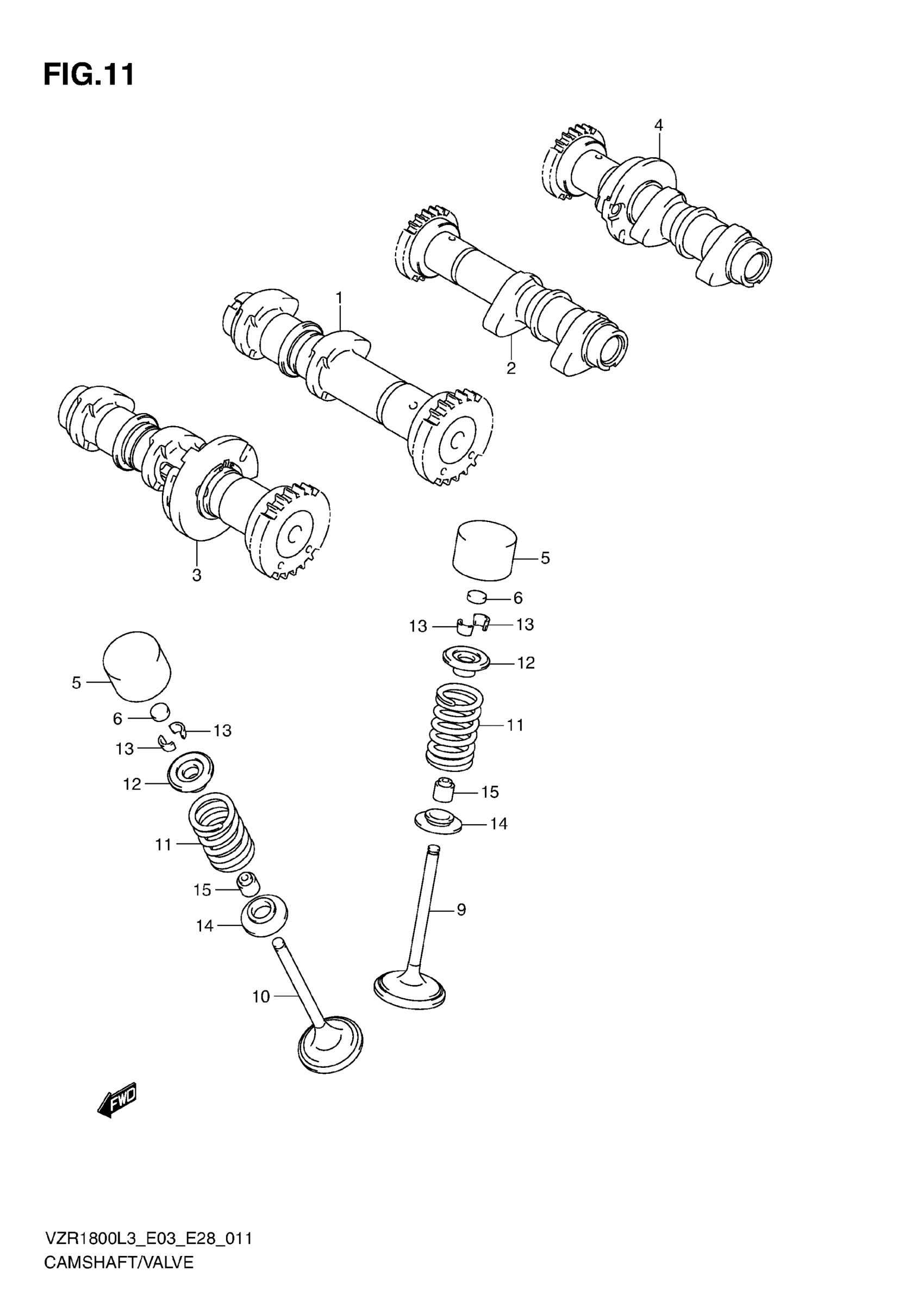 FIG.11

4

1

2

3

5

6

13

13

12

11

15

14

9

5

6

13

13

12

11

15

14

10

FWD

VZR1800L3_E03_E28_011
CAMSHAFT/VALVE