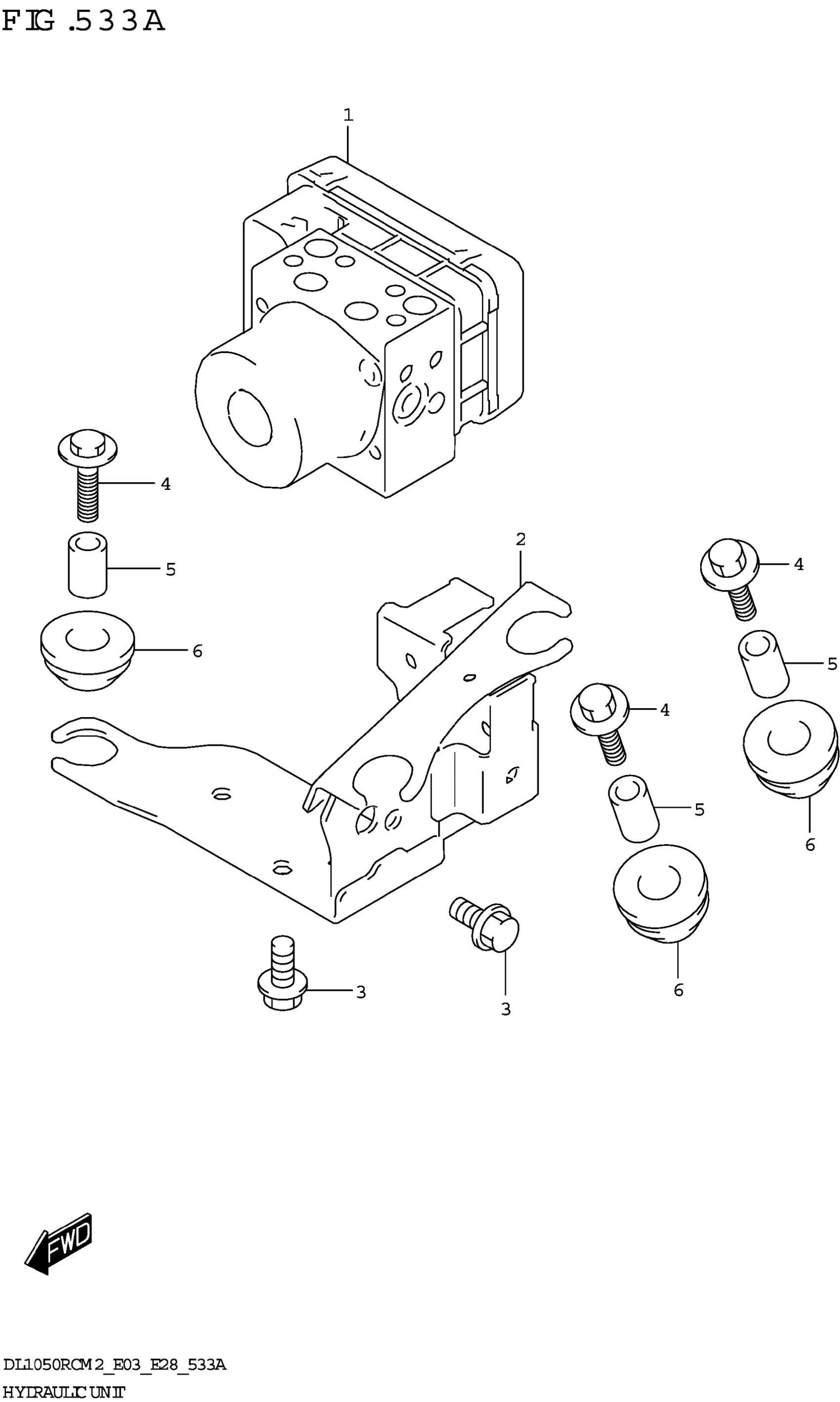 FIG.533A

1

4

5

6

2

4

5

4

5

6

6

3

3

FWD

DL1050RCM2_E03_E28_533A
HYDRAULIC UNIT