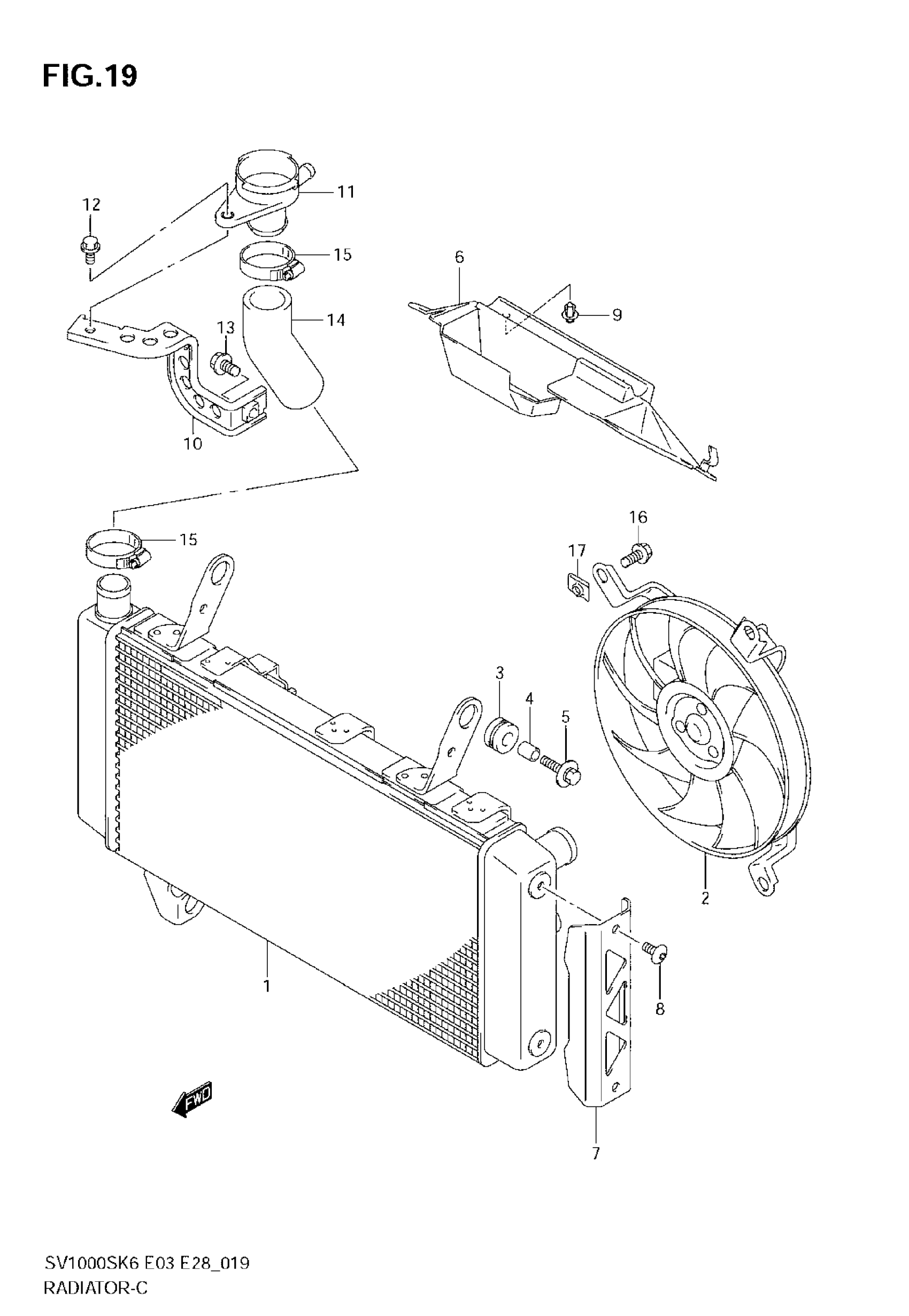 FIG.19

12
11
15
6
9
13
14
10
15
16
17
3
4
5
2
1
8
FWD
7

SV1000SK6 E03 E28_019
RADIATOR-C