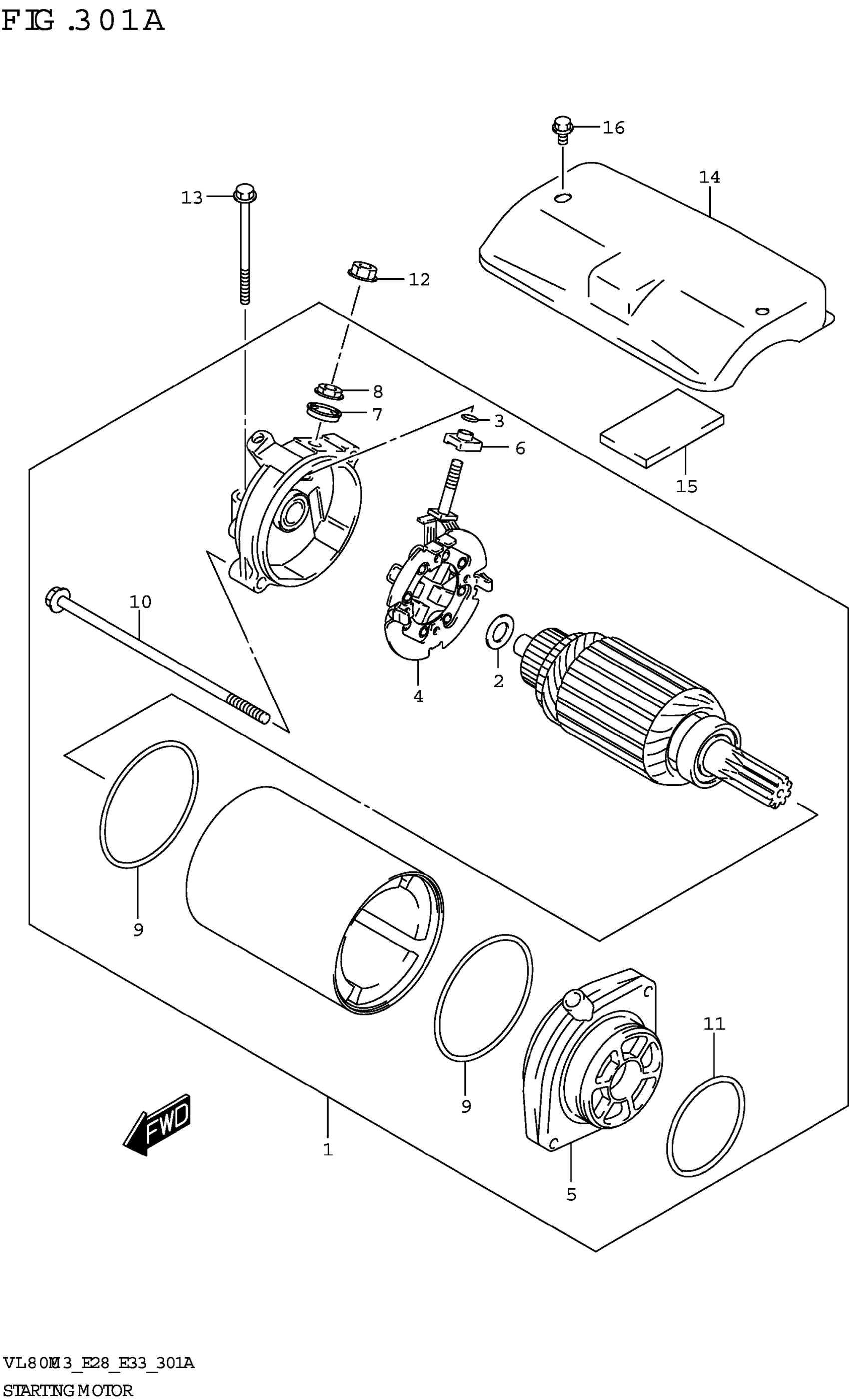 FIG.301A

16
14
13
12
8
7
3
6
15
10
4
2
9
9
11
FWD
1
5

VL800M3_E28_E33_301A
STARTING MOTOR