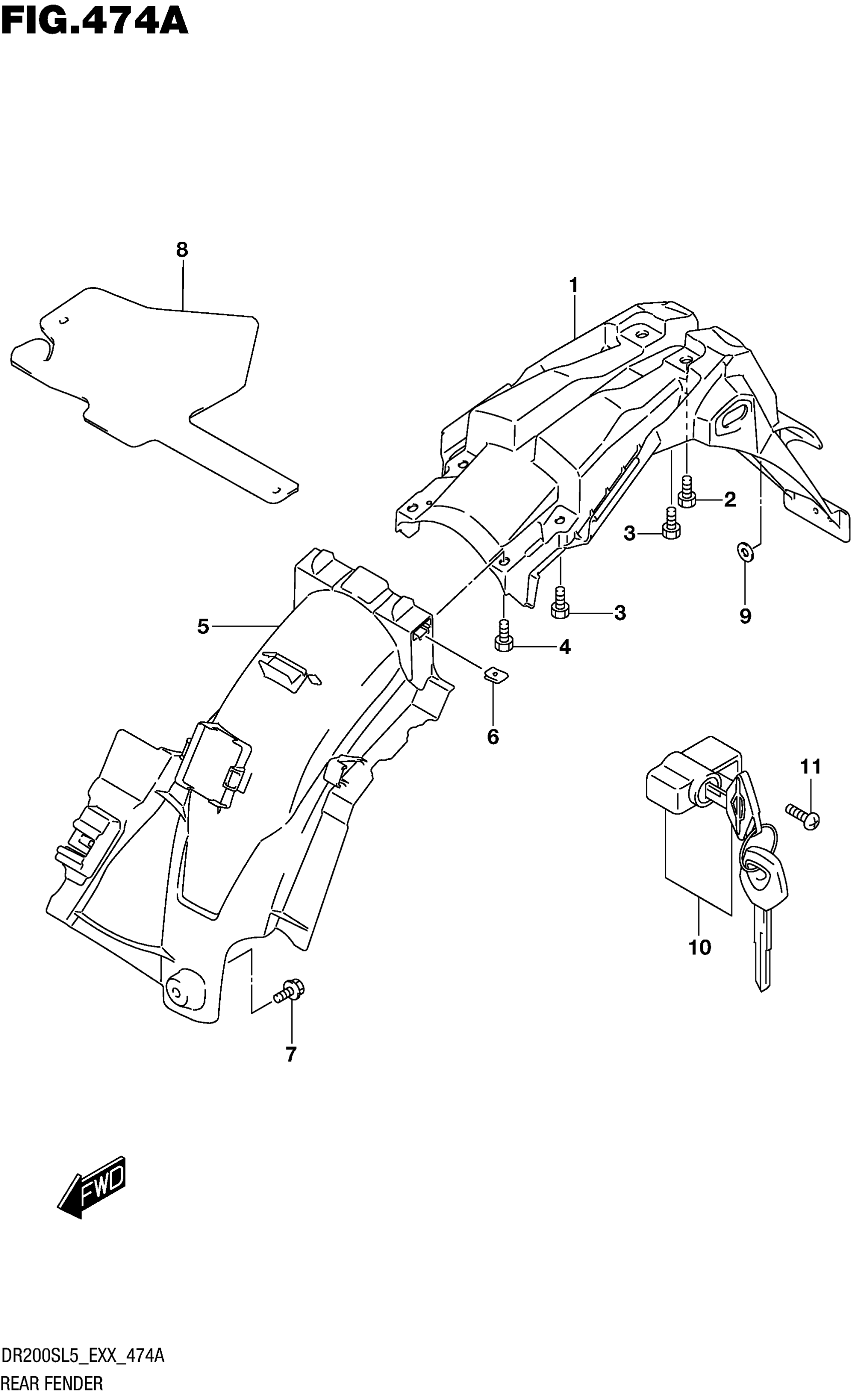 FIG.474A

8

1

2

3

3

9

5

4

6

11

10

7

FWD

DR200SL5_EXX_474A
REAR FENDER