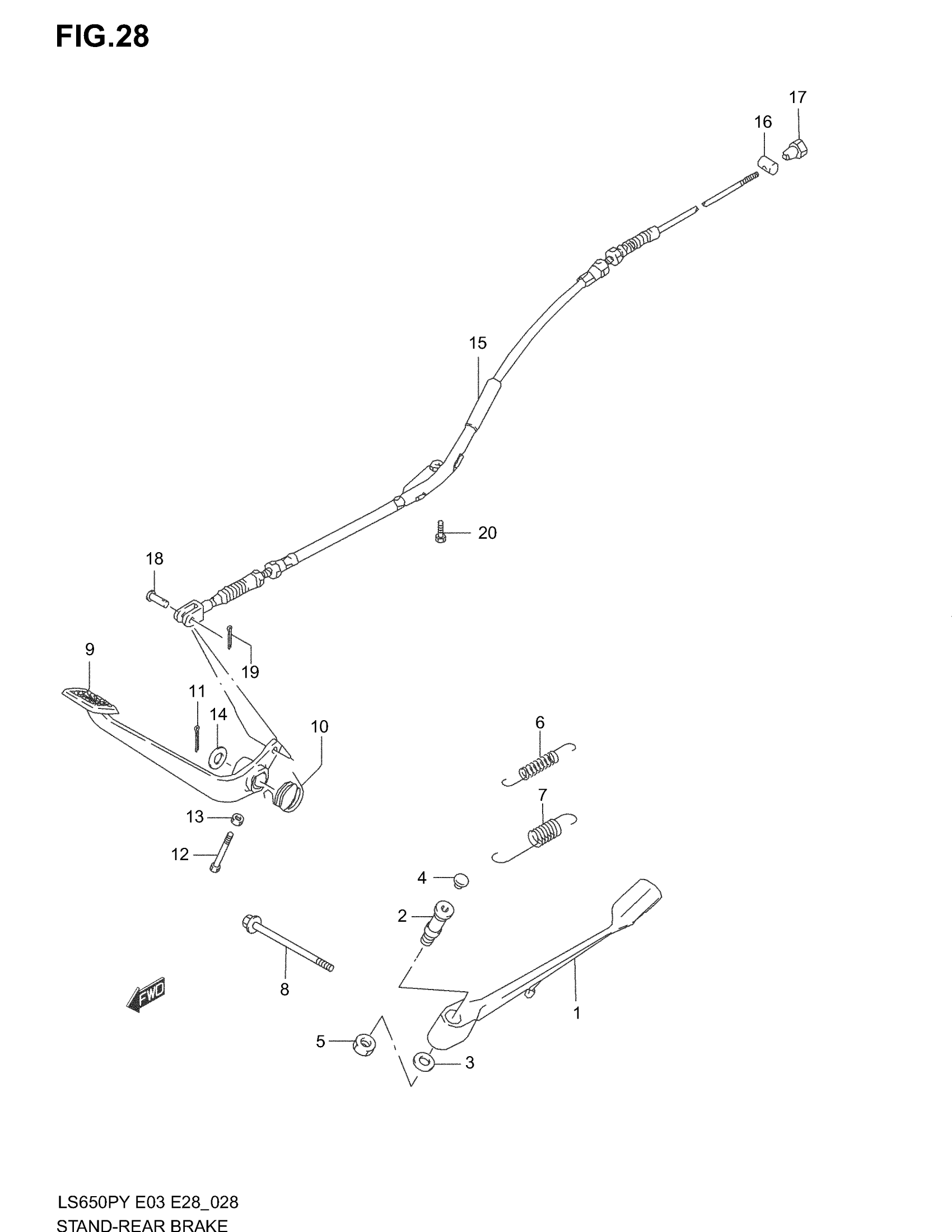 FIG.28

17
16
15
20
18
19
9
11
14
10
6
7
13
12
4
2
8
FWD
1
5
3

LS650PY E03 E28_028
STAND-REAR BRAKE