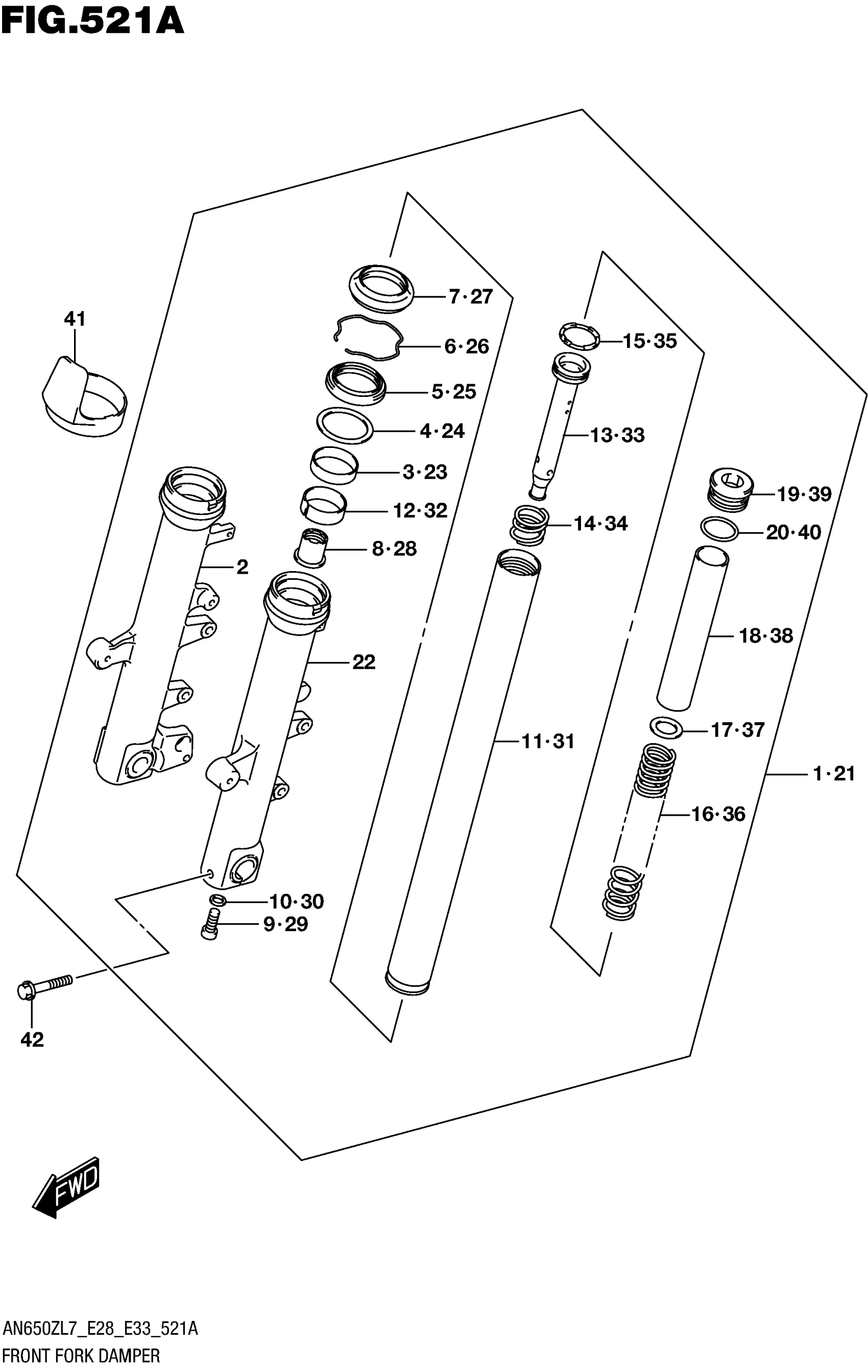 FIG.521A

41

7·27

6·26

5·25

4·24

3·23

12·32

8·28

2

22

15·35

13·33

14·34

19·39

20·40

18·38

17·37

11·31

1·21

16·36

10·30

9·29

42

FWD

AN650ZL7_E28_E33_521A
FRONT FORK DAMPER