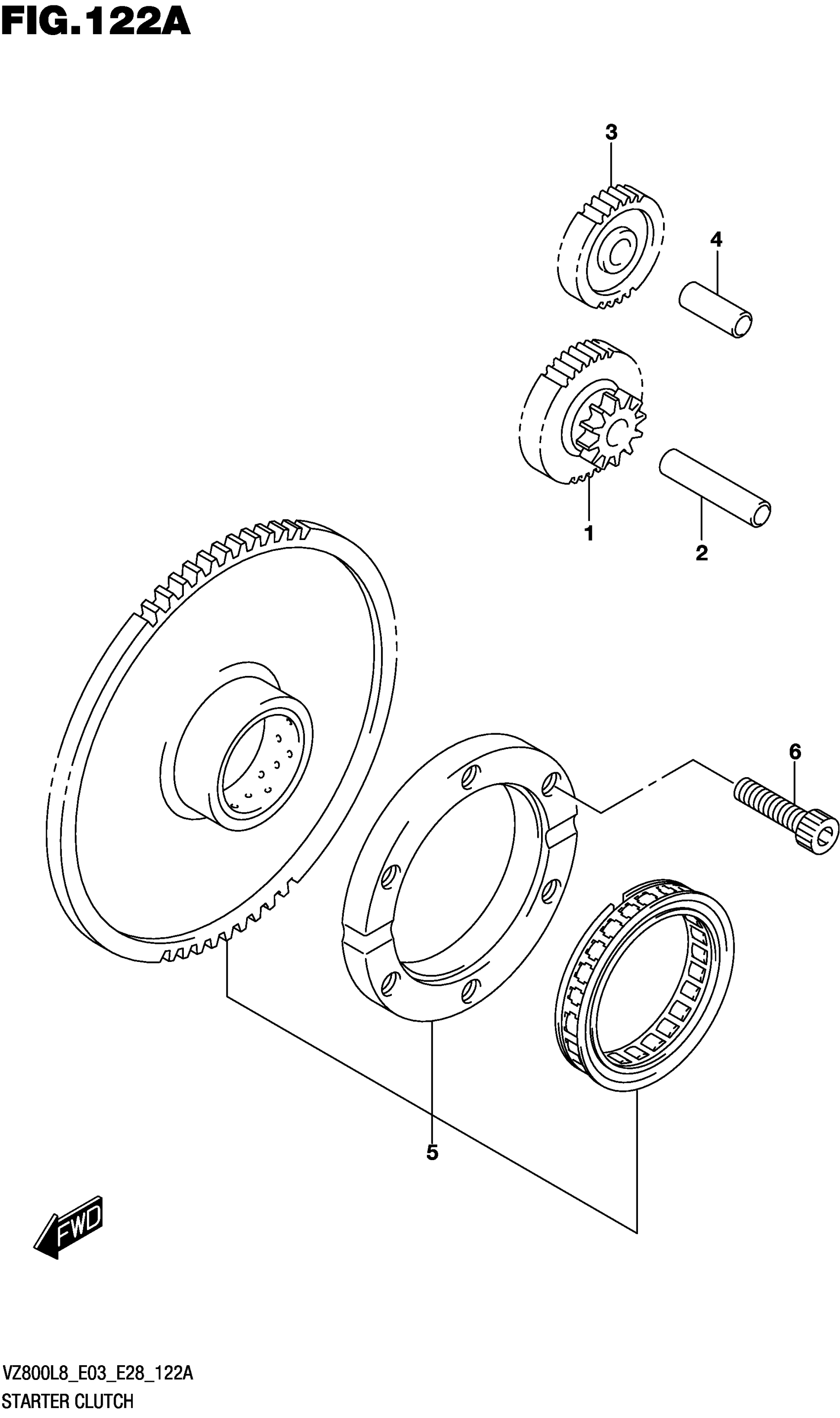 FIG.122A

3

4

1

2

6

5

FWD

VZ800L8_E03_E28_122A
STARTER CLUTCH