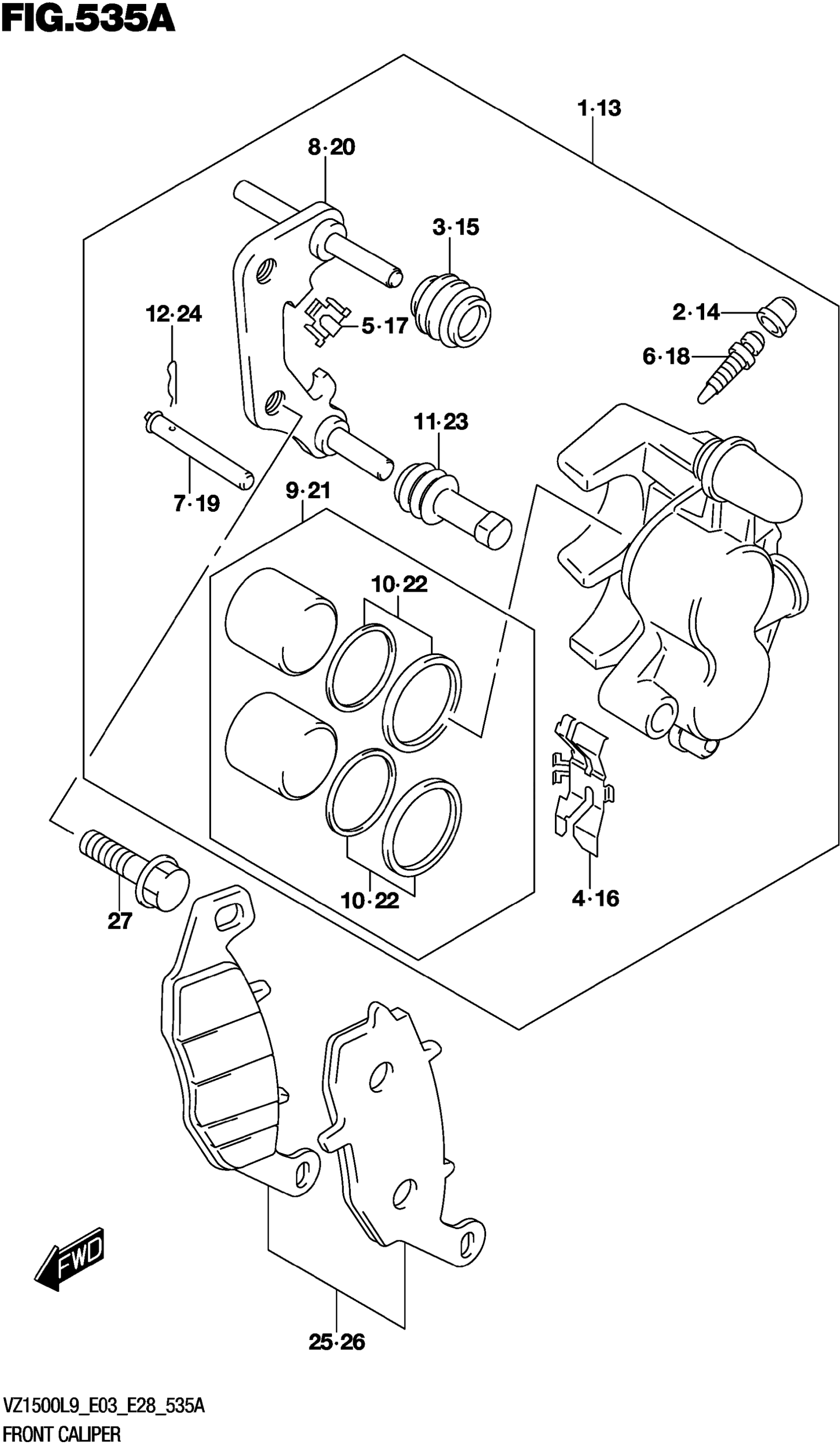 FIG.535A

1·13

8·20

3·15

12·24

5·17

2·14

6·18

11·23

7·19

9·21

10·22

10·22

4·16

27

FWD

25·26

VZ1500L9_E03_E28_535A
FRONT CALIPER