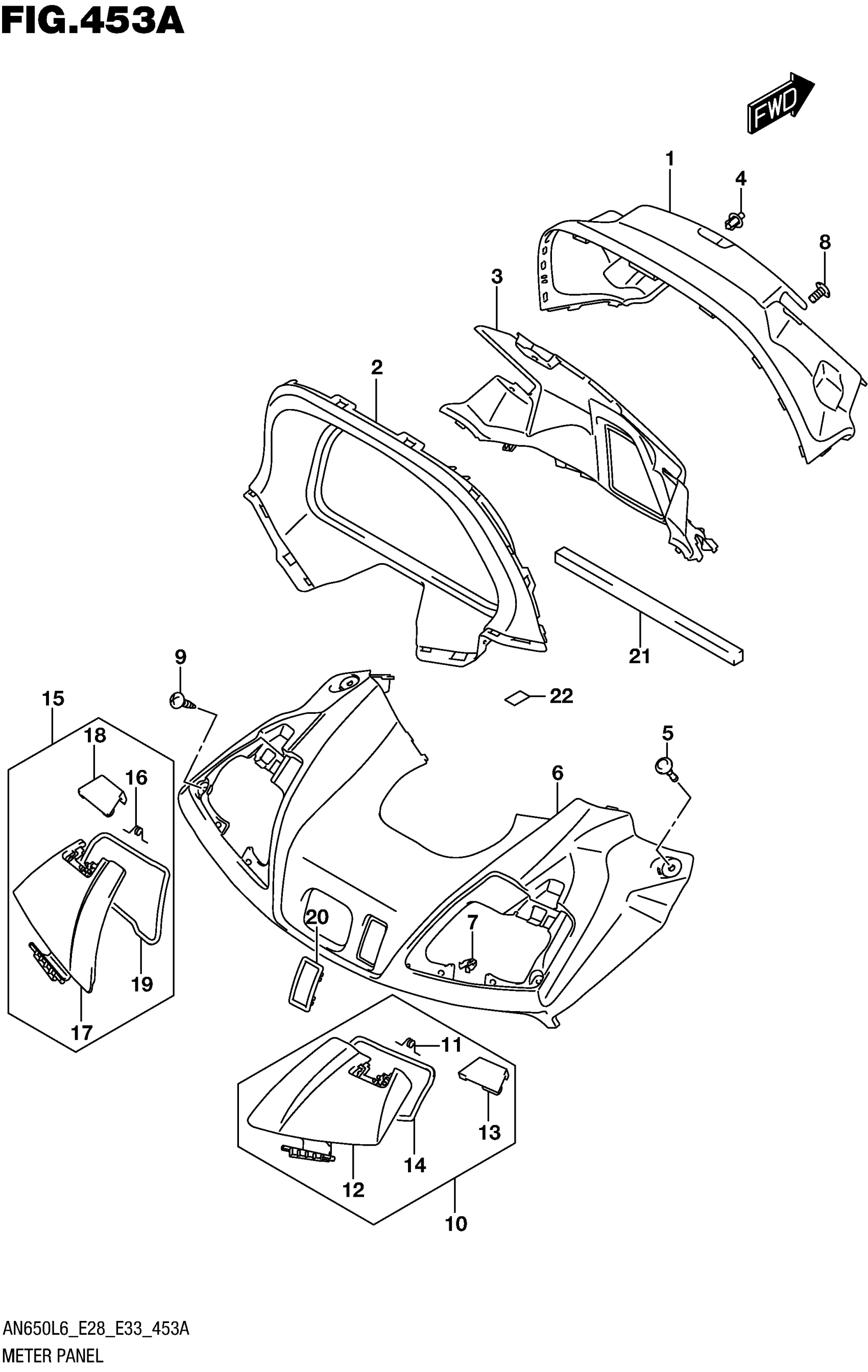 FIG.453A

FWD

1
4
8
3
2
21
9
22
15
18
16
5
6
20
7
19
17
11
13
14
12
10

AN650L6_E28_E33_453A
METER PANEL