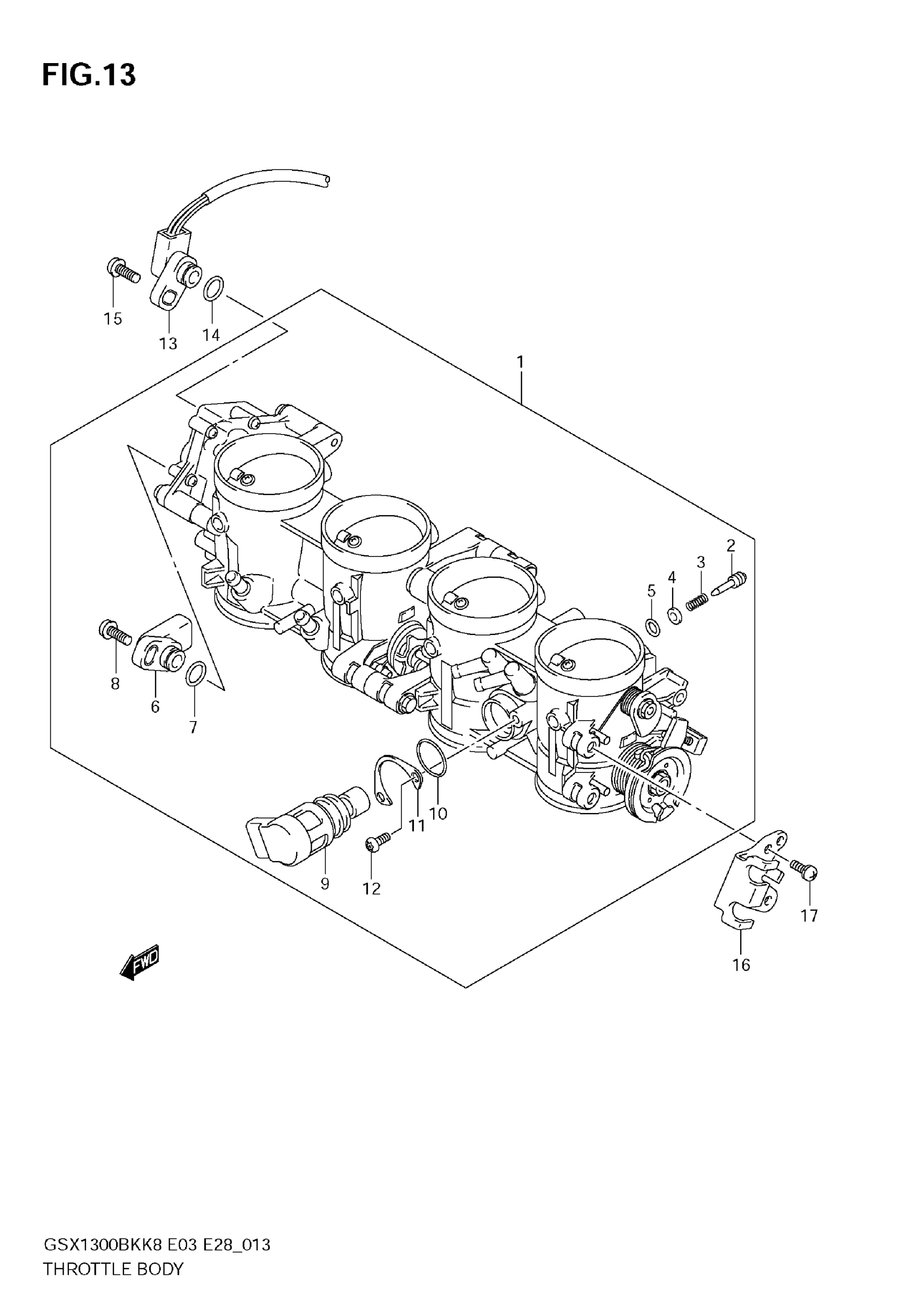 FIG.13

15
13
14
1
2
3
4
5
8
6
7
10
11
9
12
17
16
FWD

GSX1300BKK8 E03 E28_013
THROTTLE BODY