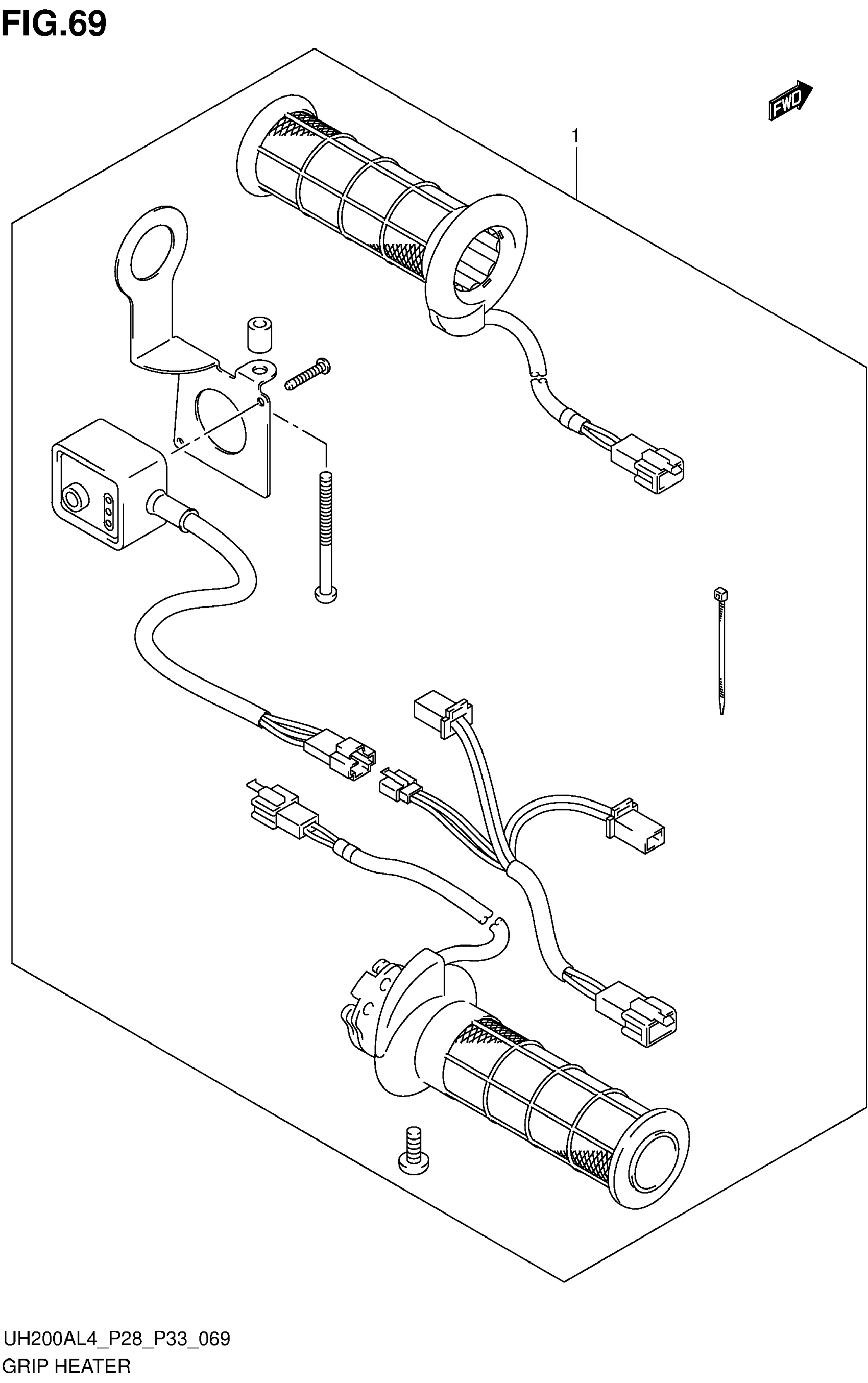 FIG.69

FWD

1

UH200AL4_P28_P33_069
GRIP HEATER