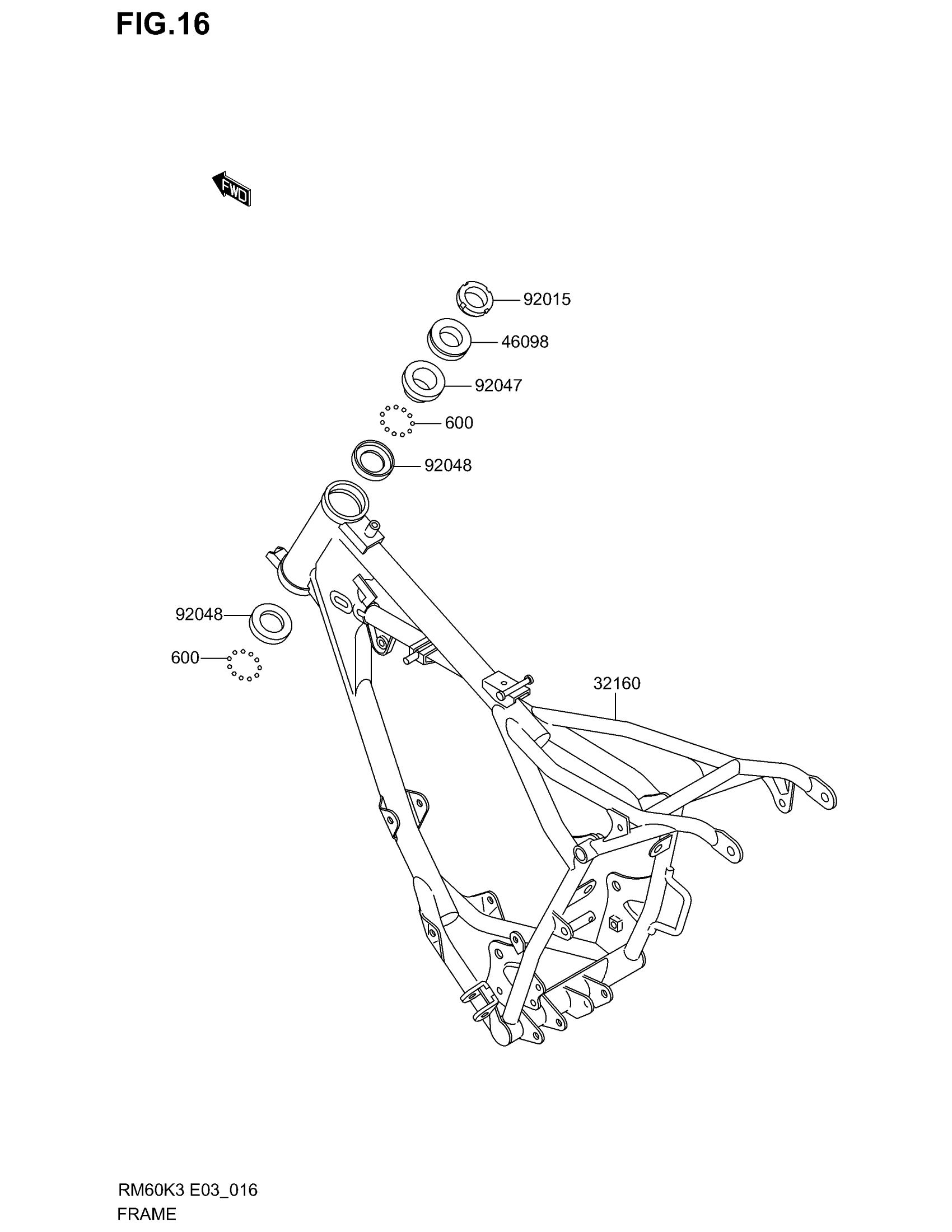 FIG.16

FWD

92015
46098
92047
600
92048
92048
600
32160

RM60K3 E03_016
FRAME