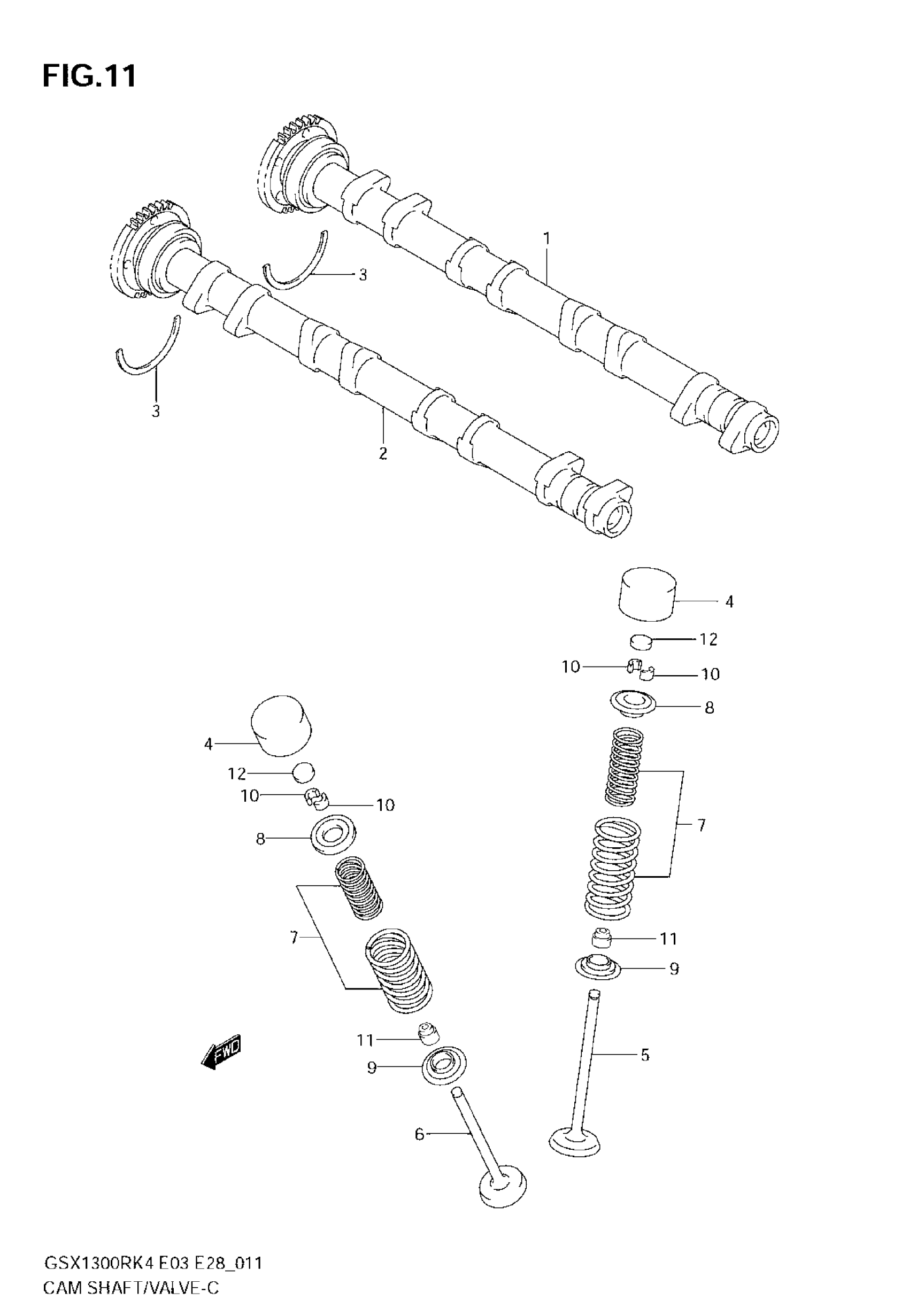 FIG.11

1
3
3
2

4
12
10
10
8
7
11
9
5

4
12
10
10
8
7
11
9
6

FWD

GSX1300RK4 E03 E28_011
CAM SHAFT/VALVE-C