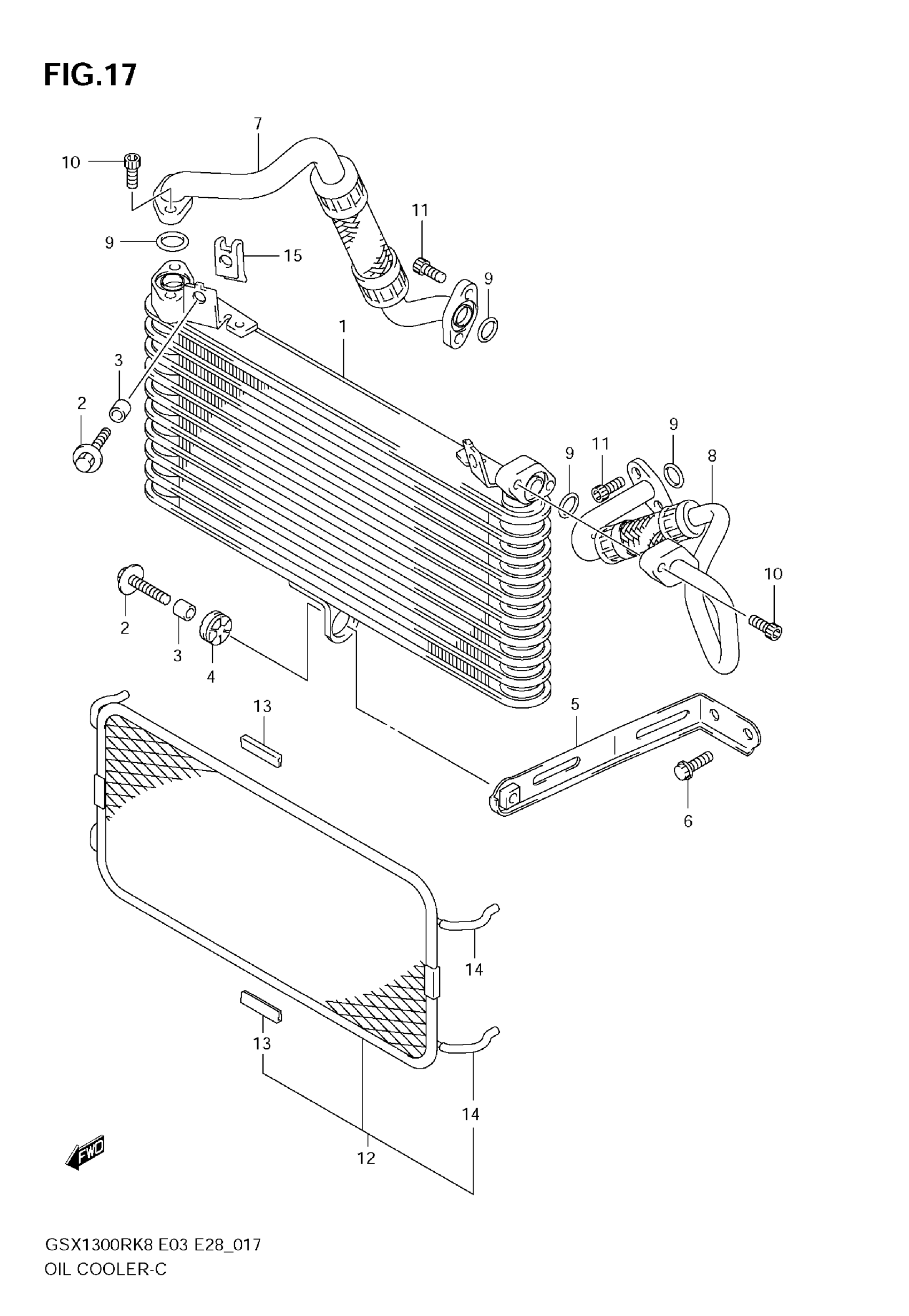 FIG.17

7
10
11
9
15
9
1
3
2
9
11
9
8
10
2
3
4
13
5
6
14
13
14
12
FWD

GSX1300RK8 E03 E28_017
OIL COOLER-C