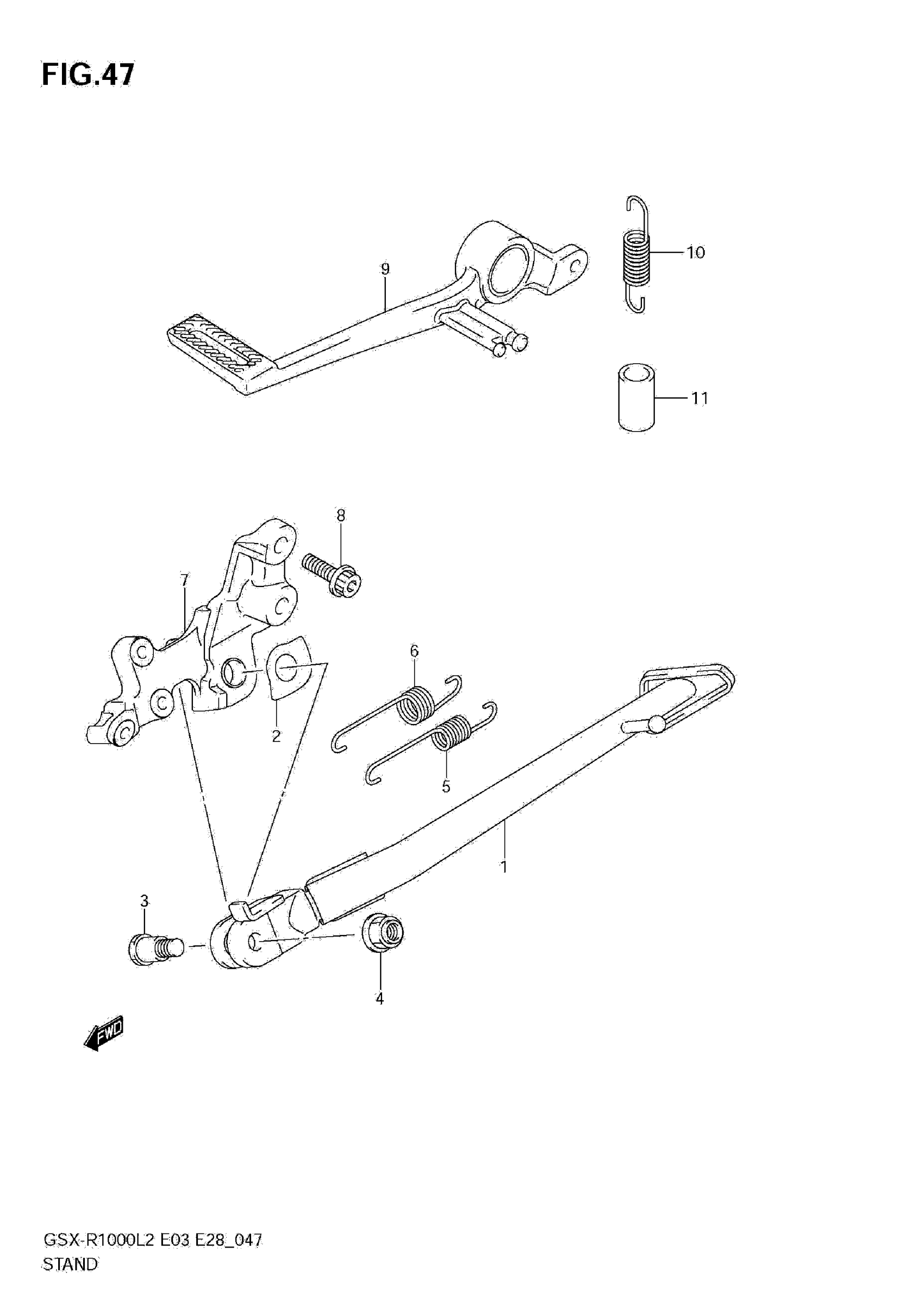 FIG.47

9

10

11

8

7

6

2

5

1

3

4

FWD

GSX-R1000L2 E03 E28_047
STAND